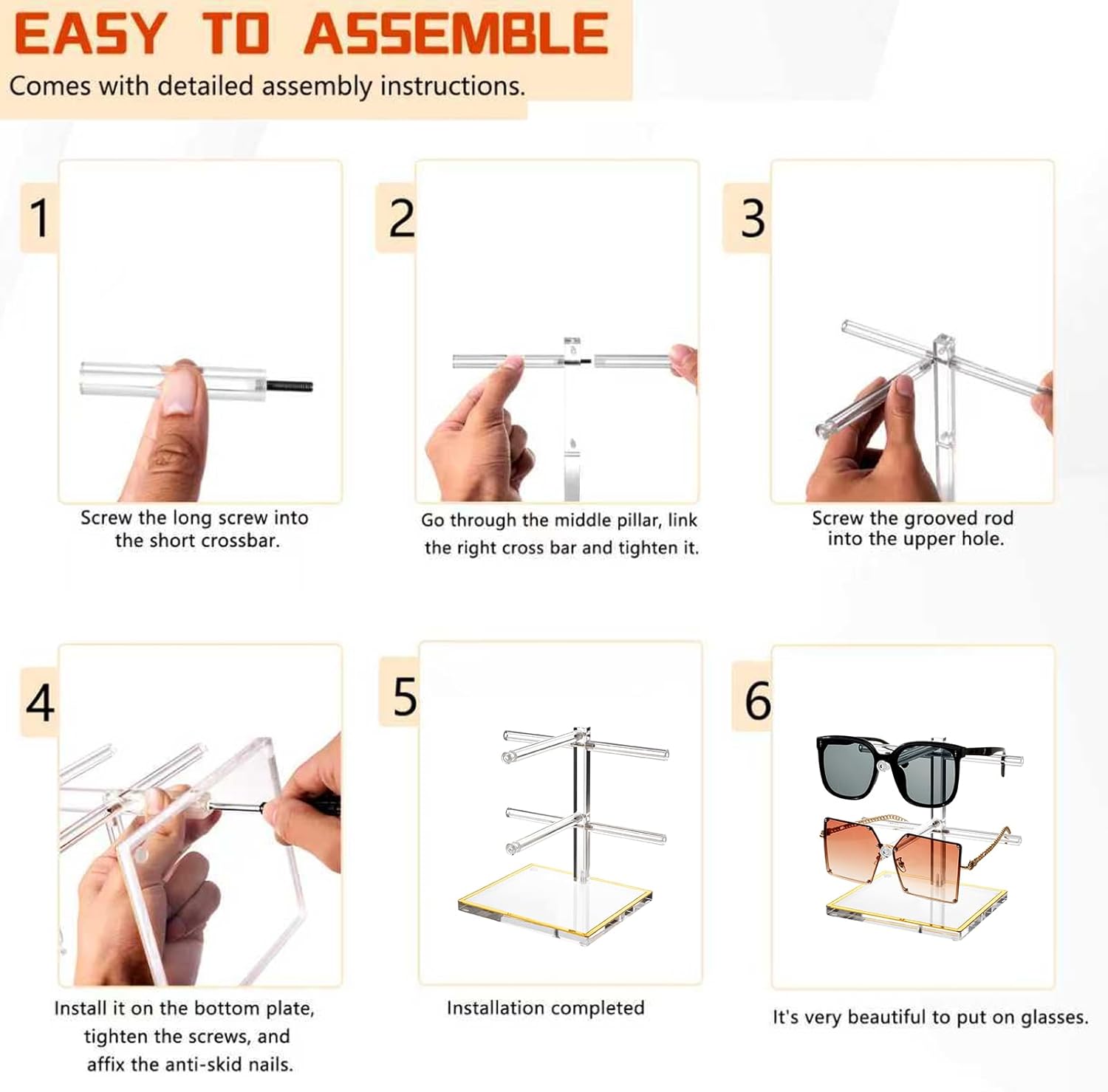 EASY TO ASSEMBLE

Comes with detailed assembly instructions.

1

Screw the long screw into the short crossbar.

2

Go through the middle pillar, link the right cross bar and tighten it.

3

Screw the grooved rod into the upper hole.

4

Install it on the bottom plate, tighten the screws, and affix the anti-skid nails.

5

Installation completed

6

It's very beautiful to put on glasses.