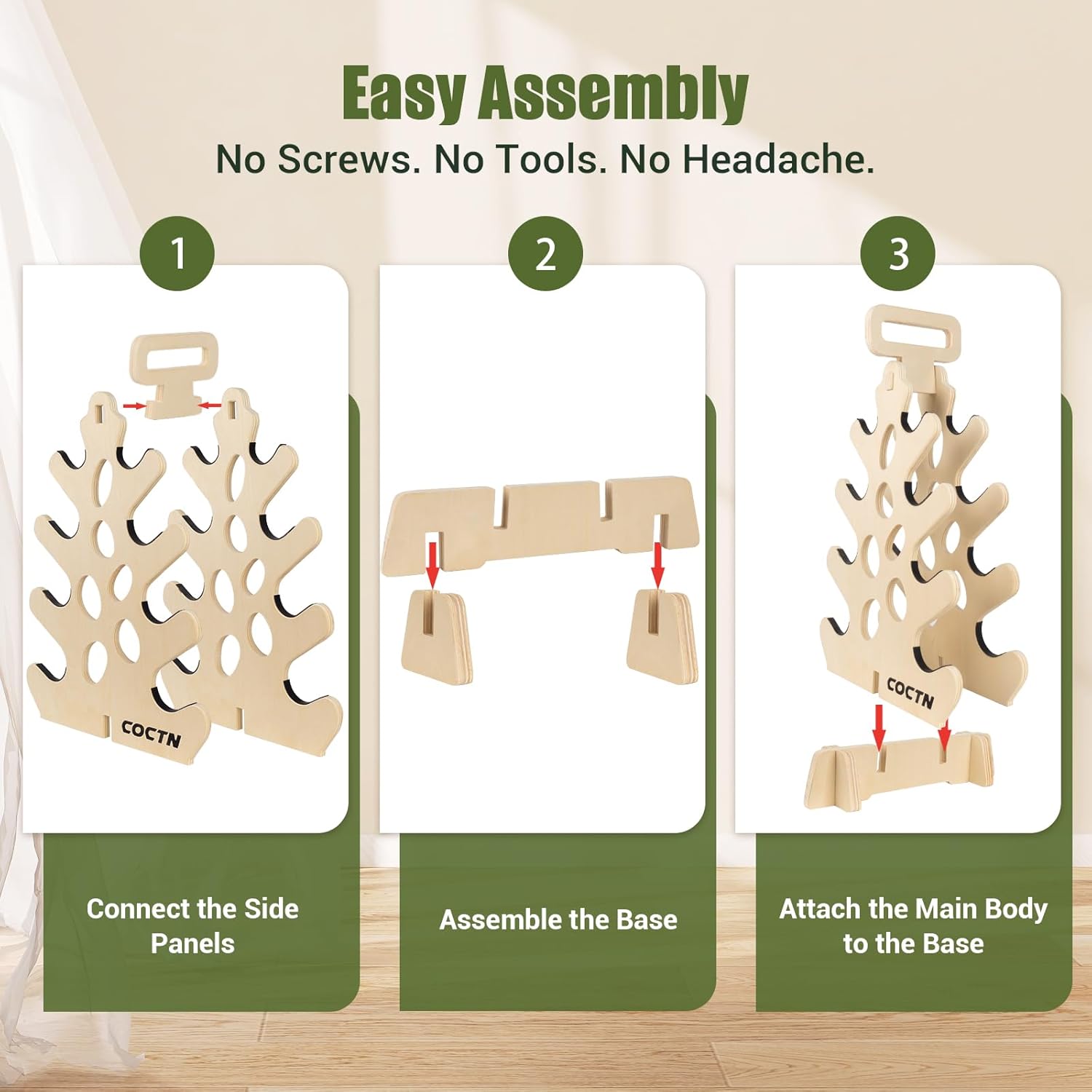 Easy Assembly

No Screws. No Tools. No Headache.

1

COCTN

Connect the Side Panels

2

Assemble the Base

3

COCTN

Attach the Main Body to the Base