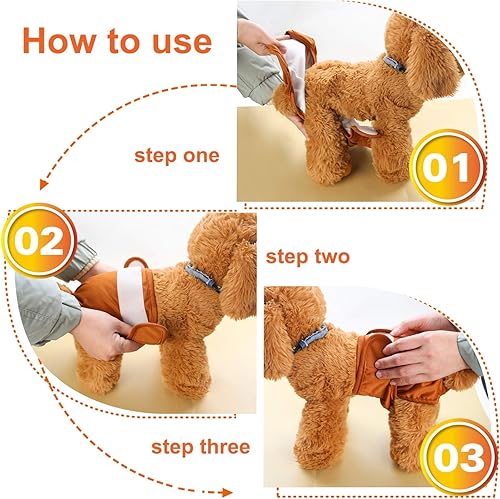 How to use

step one

01

02

step two

step three

03