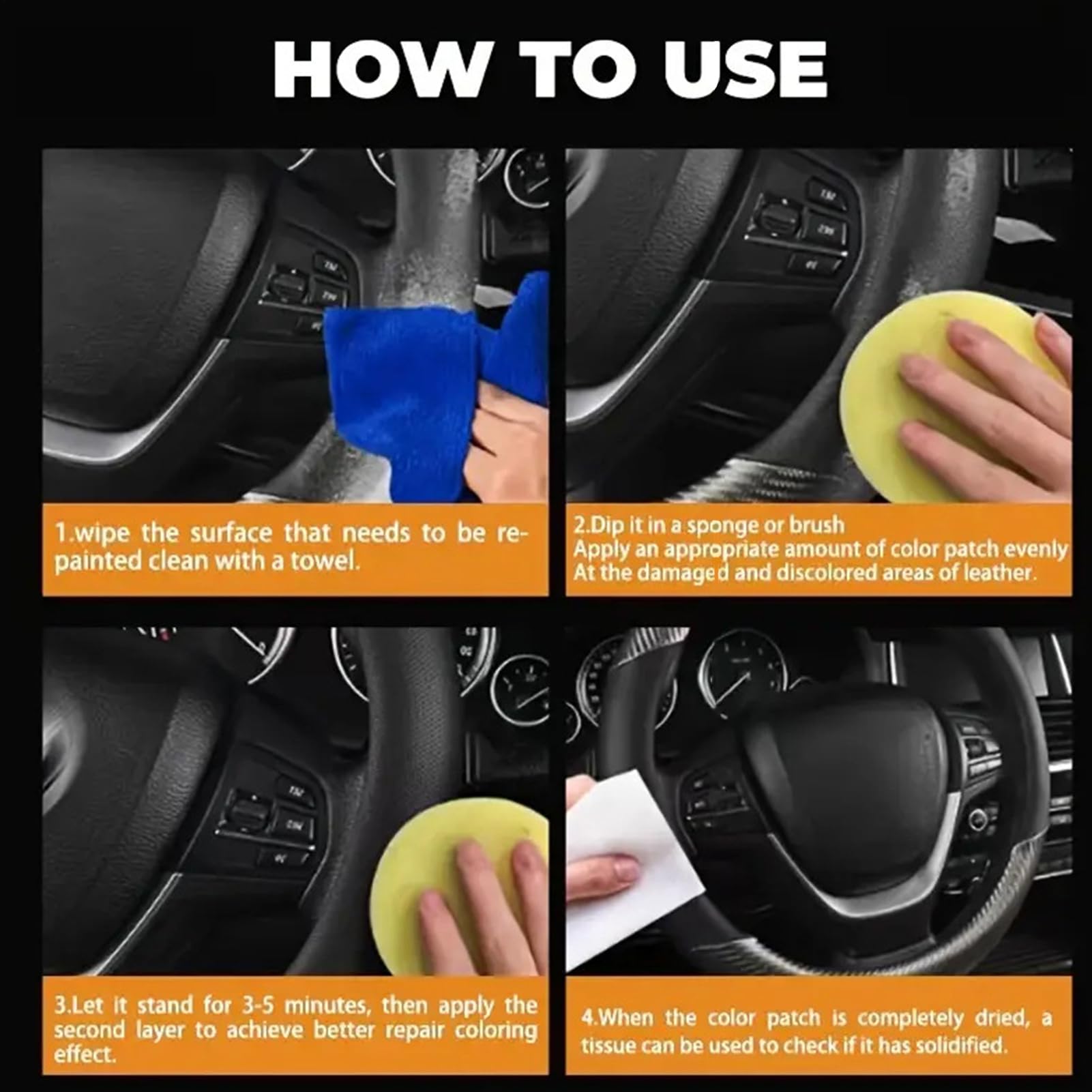 HOW TO USE

1.wipe the surface that needs to be repainted clean with a towel.

2.Dip it in a sponge or brush
Apply an appropriate amount of color patch evenly
At the damaged and discolored areas of leather.

3.Let it stand for 3-5 minutes, then apply the second layer to achieve better repair coloring effect.

4.When the color patch is completely dried, a tissue can be used to check if it has solidified.