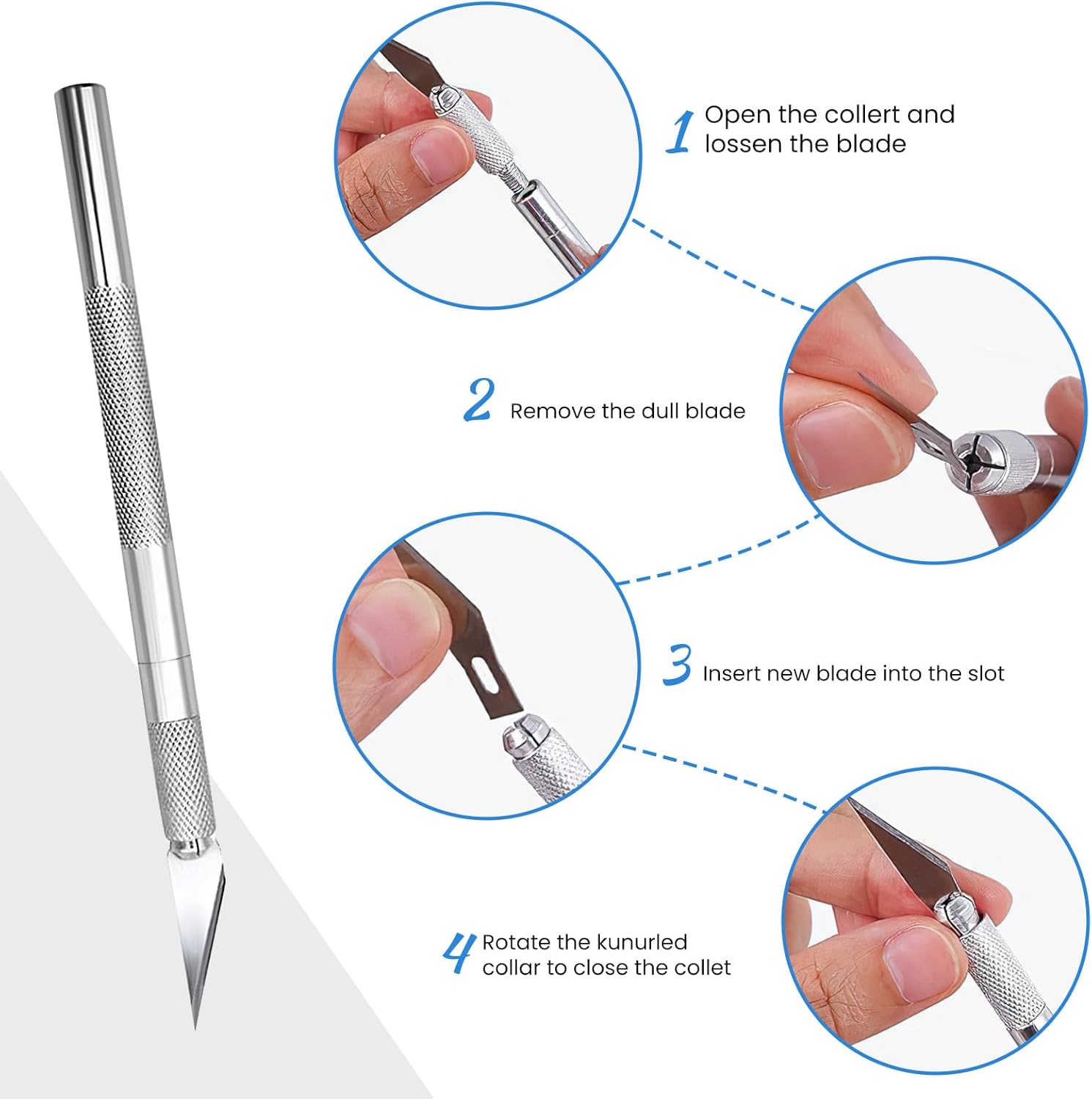 1 Open the collert and lossen the blade

2 Remove the dull blade

3 Insert new blade into the slot

4 Rotate the kunurled collar to close the collet