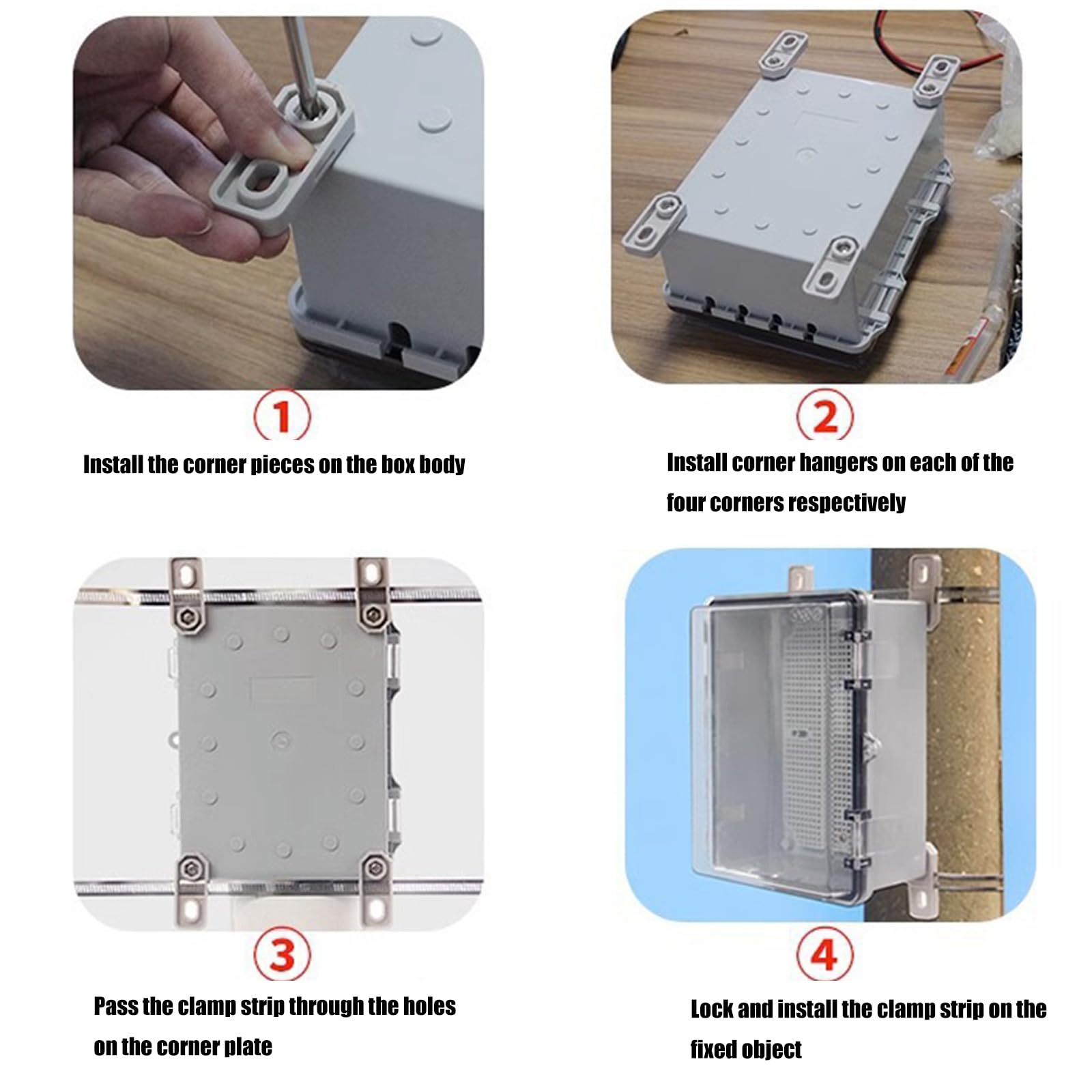 1

Install the corner pieces on the box body

2

Install corner hangers on each of the four corners respectively

3

Pass the clamp strip through the holes on the corner plate

4

Lock and install the clamp strip on the fixed object