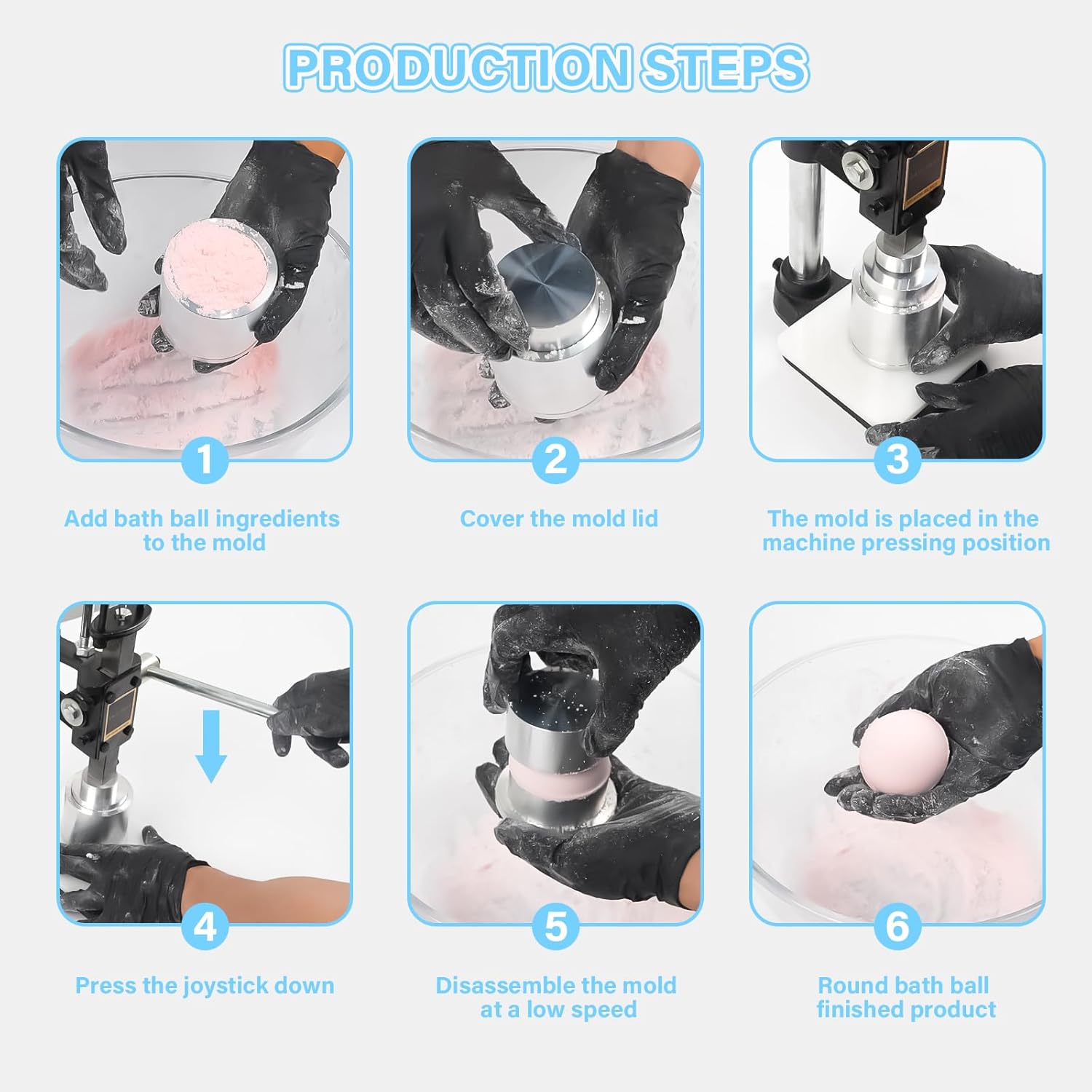 PRODUCTION STEPS

1

Add bath ball ingredients to the mold

2

Cover the mold lid

3

The mold is placed in the machine pressing position

4

Press the joystick down

5

Disassemble the mold at a low speed

6

Round bath ball finished product