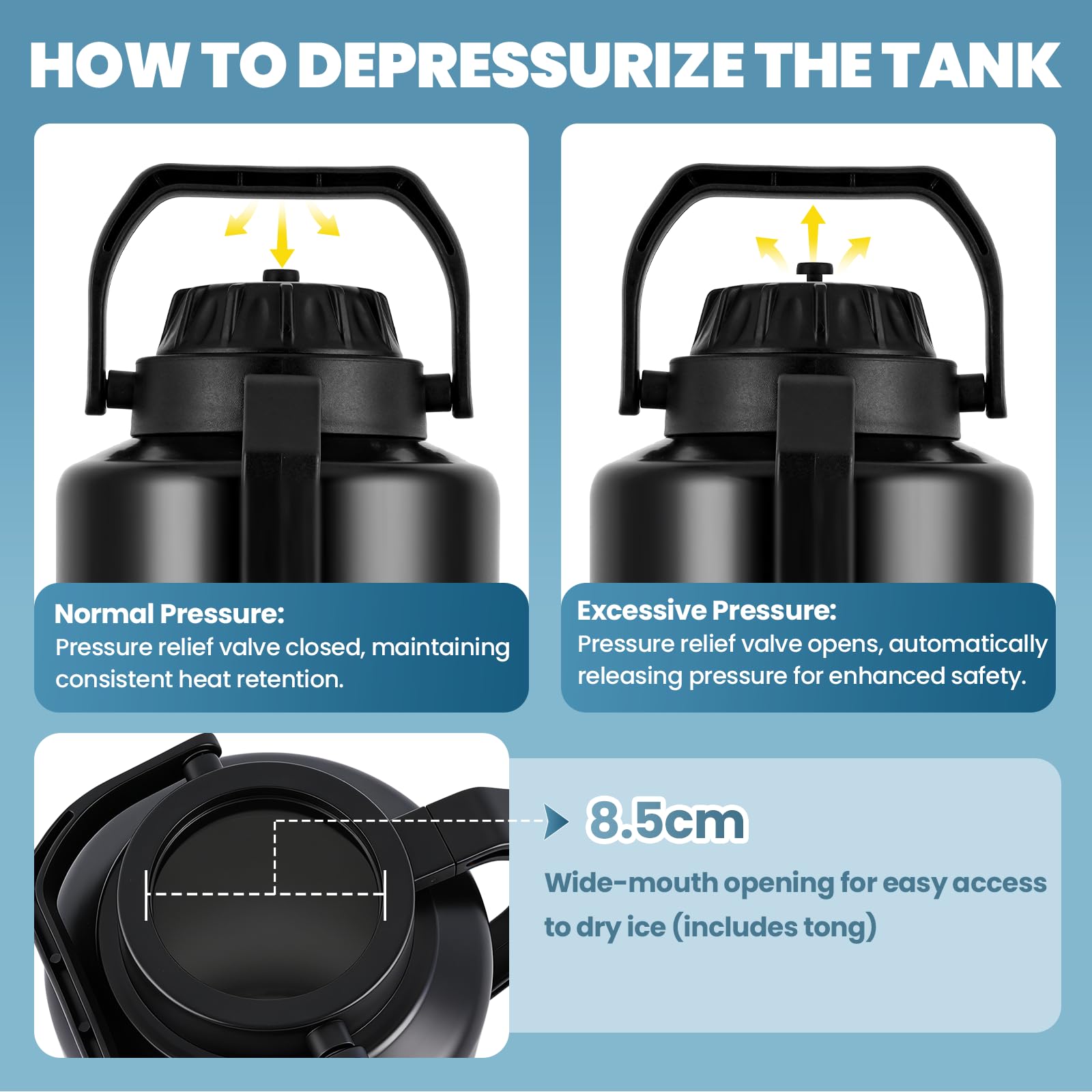 HOW TO DEPRESSURIZE THE TANK

Normal Pressure:
Pressure relief valve closed, maintaining consistent heat retention.

Excessive Pressure:
Pressure relief valve opens, automatically releasing pressure for enhanced safety.

8.5cm

Wide-mouth opening for easy access to dry ice (includes tong)