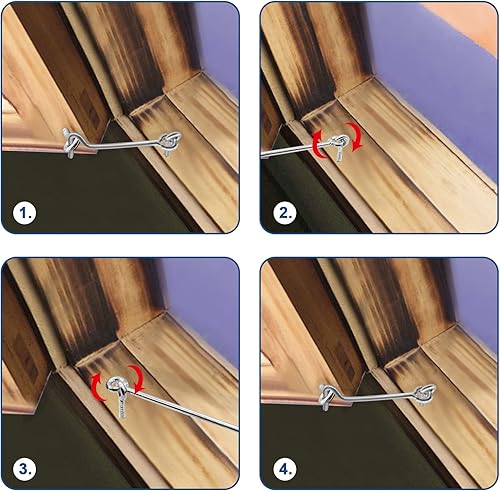 1.

2.

3.

4.