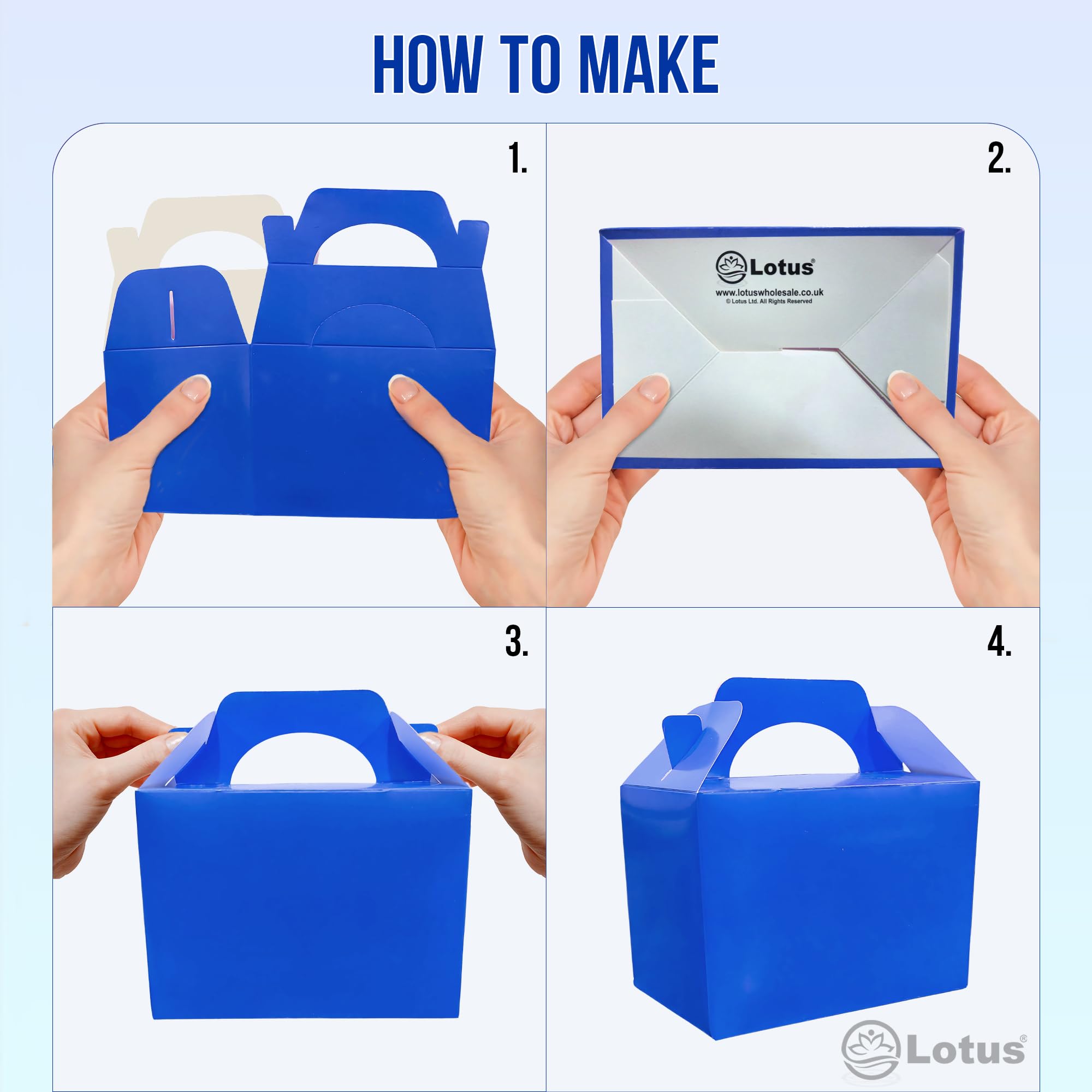 HOW TO MAKE

1.

2.

Lotus®

www.lotuswholesale.co.uk
© Lotus Ltd. All Rights Reserved

3.

4.

Lotus®