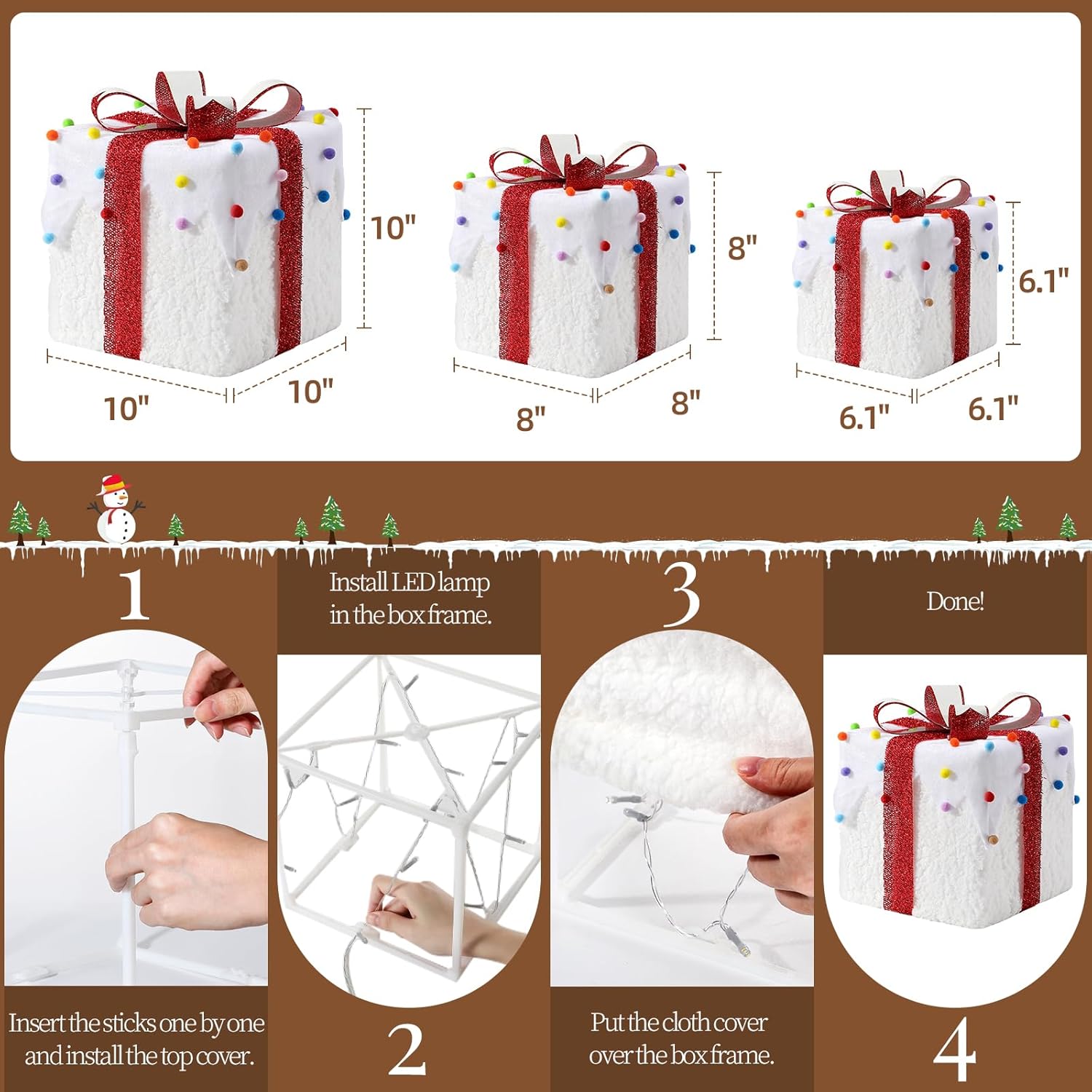 10"

10"

10"

8"

8"

8"

6.1"

6.1"

6.1"

1

Insert the sticks one by one and install the top cover.

Install LED lamp in the box frame.

2

3

Put the cloth cover over the box frame.

Done!

4