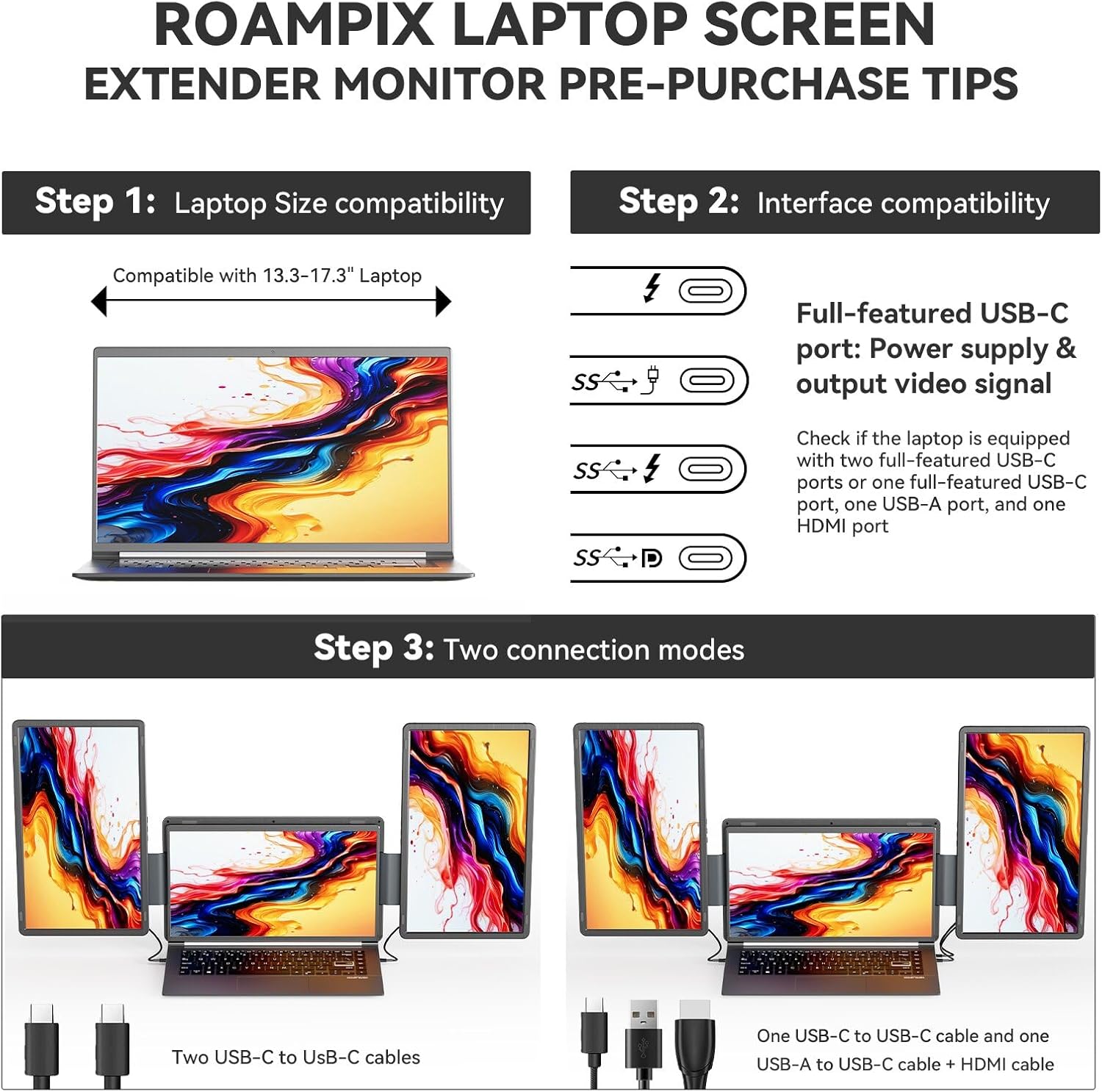 ROAMPIX LAPTOP SCREEN
EXTENDER MONITOR PRE-PURCHASE TIPS

Step 1: Laptop Size compatibility

Compatible with 13.3-17.3" Laptop

Step 2: Interface compatibility

SS
SS
SS

Full-featured USB-C port: Power supply & output video signal

Check if the laptop is equipped with two full-featured USB-C ports or one full-featured USB-C port, one USB-A port, and one HDMI port

Step 3: Two connection modes

Two USB-C to UsB-C cables

One USB-C to USB-C cable and one USB-A to USB-C cable + HDMI cable