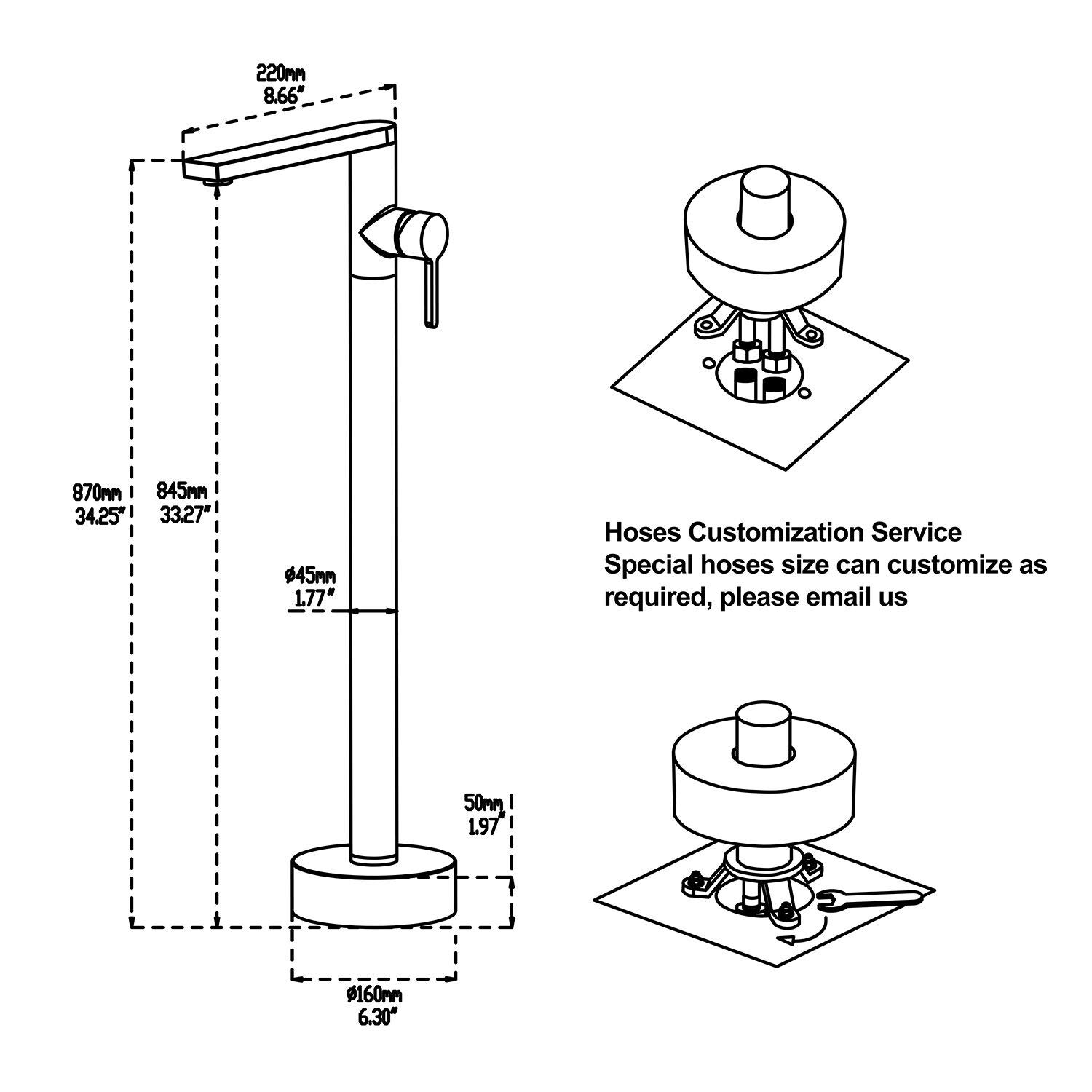 220mm
8.66"

870mm
34.25"

845mm
33.27"

ø45mm
1.77"

50mm
1.97"

ø160mm
6.30"

Hoses Customization Service
Special hoses size can customize as required, please email us