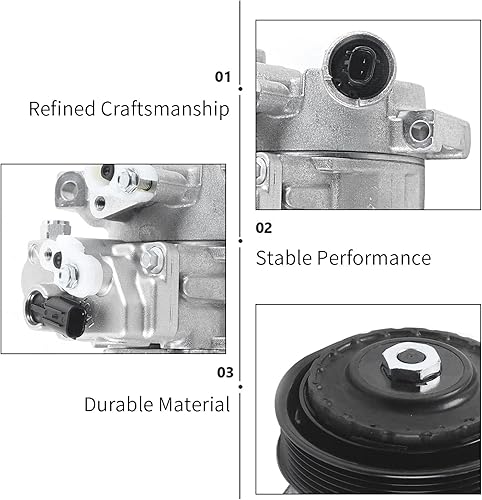 01

Refined Craftsmanship

02

Stable Performance

03

Durable Material