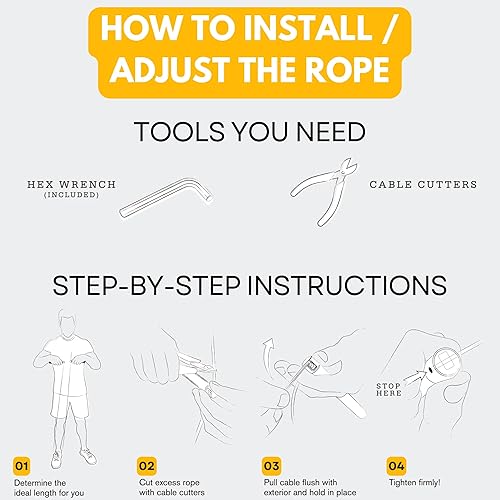 HOW TO INSTALL / ADJUST THE ROPE

TOOLS YOU NEED

HEX WRENCH
(INCLUDED)

CABLE CUTTERS

STEP-BY-STEP INSTRUCTIONS

STOP HERE

01
Determine the ideal length for you

02
Cut excess rope with cable cutters

03
Pull cable flush with exterior and hold in place

04
Tighten firmly!