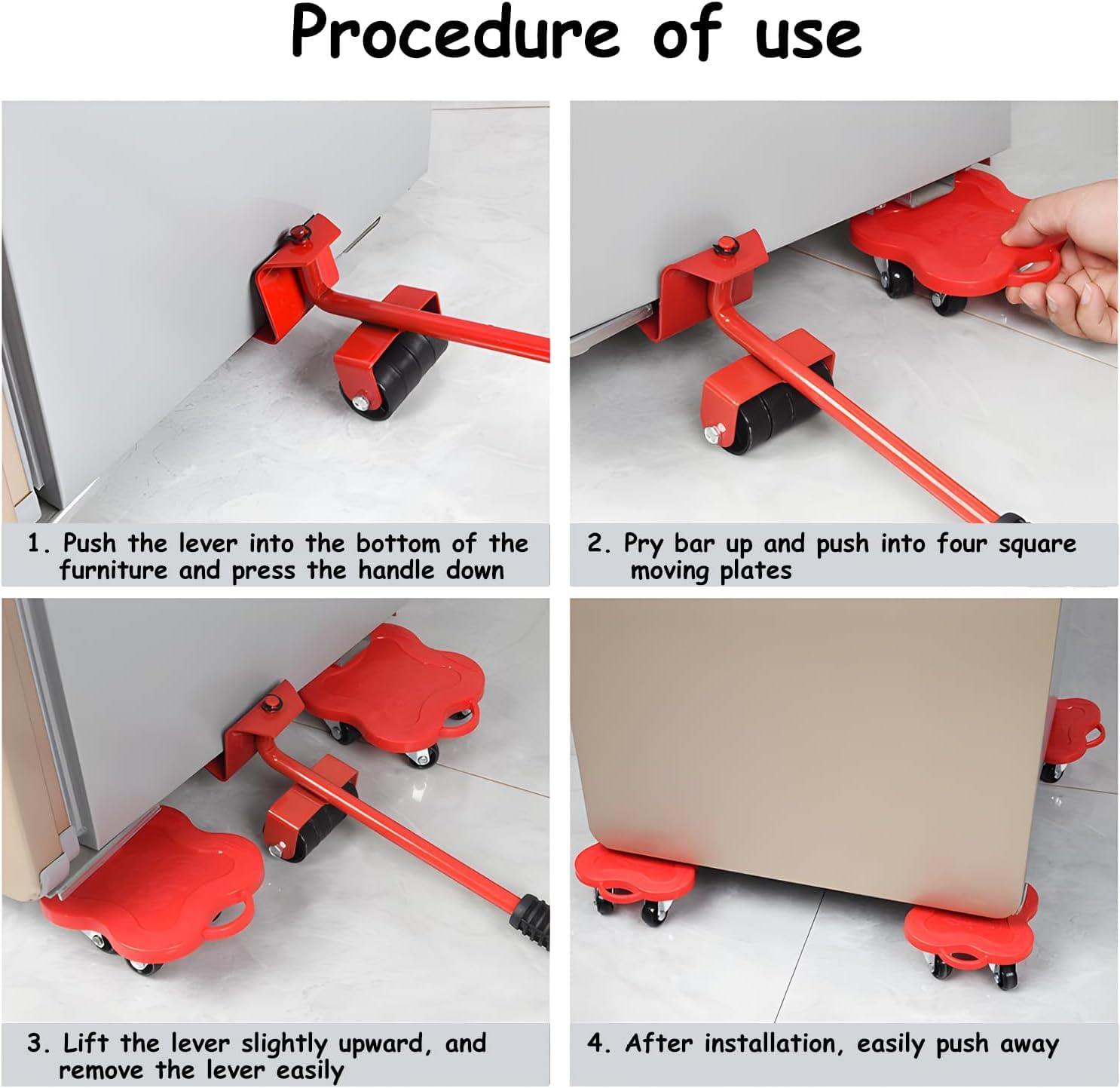 Procedure of use

1. Push the lever into the bottom of the furniture and press the handle down

2. Pry bar up and push into four square moving plates

3. Lift the lever slightly upward, and remove the lever easily

4. After installation, easily push away