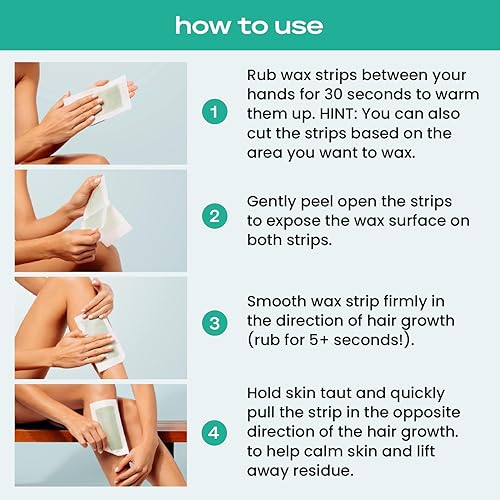 how to use

1

Rub wax strips between your hands for 30 seconds to warm them up. HINT: You can also cut the strips based on the area you want to wax.

2

Gently peel open the strips to expose the wax surface on both strips.

3

Smooth wax strip firmly in the direction of hair growth (rub for 5+ seconds!).

4

Hold skin taut and quickly pull the strip in the opposite direction of the hair growth. to help calm skin and lift away residue.