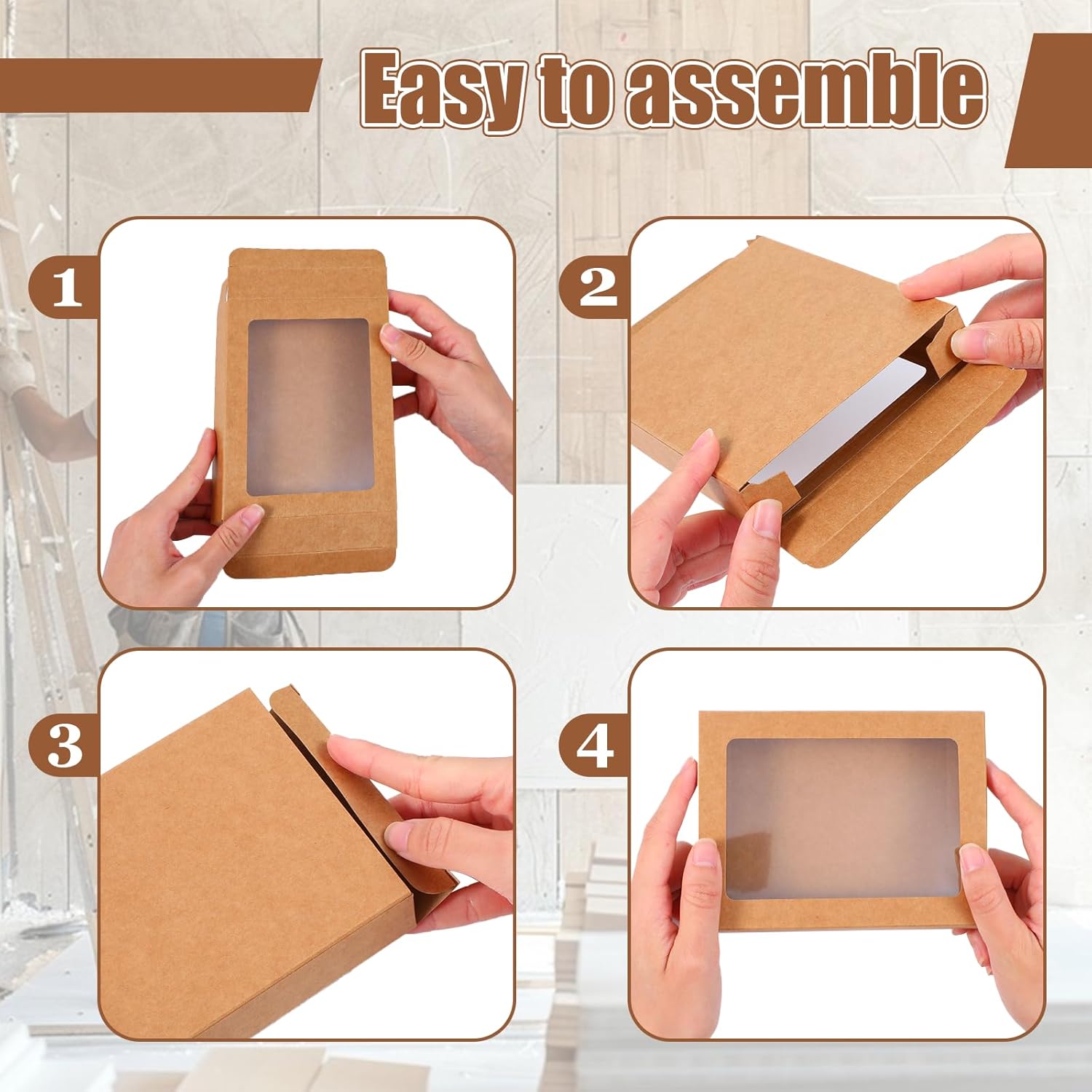 Easy to assemble

1

2

3

4