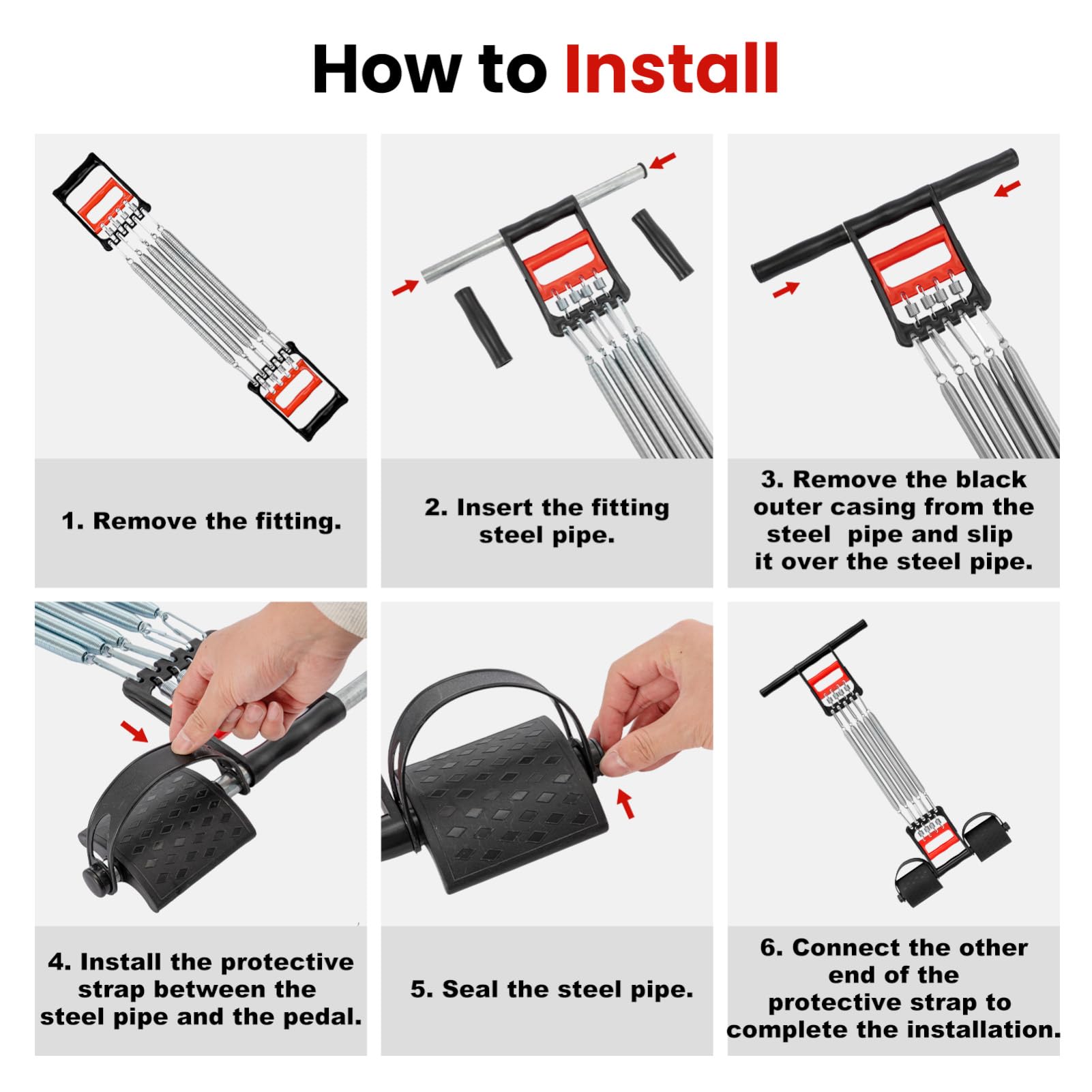 How to Install

1. Remove the fitting.

2. Insert the fitting steel pipe.

3. Remove the black outer casing from the steel pipe and slip it over the steel pipe.

4. Install the protective strap between the steel pipe and the pedal.

5. Seal the steel pipe.

6. Connect the other end of the protective strap to complete the installation.