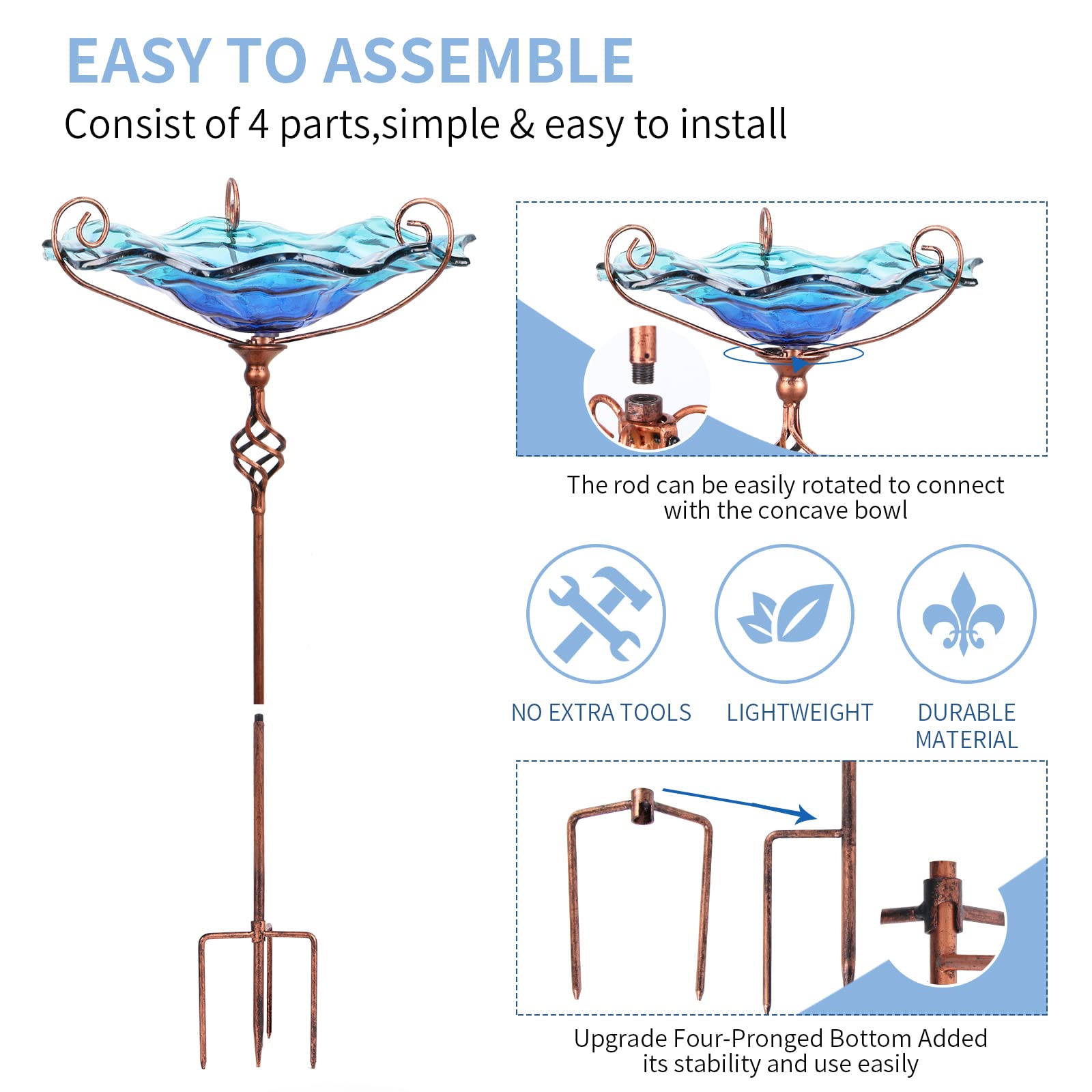 EASY TO ASSEMBLE

Consist of 4 parts,simple & easy to install

The rod can be easily rotated to connect with the concave bowl

NO EXTRA TOOLS

LIGHTWEIGHT

DURABLE MATERIAL

Upgrade Four-Pronged Bottom Added its stability and use easily