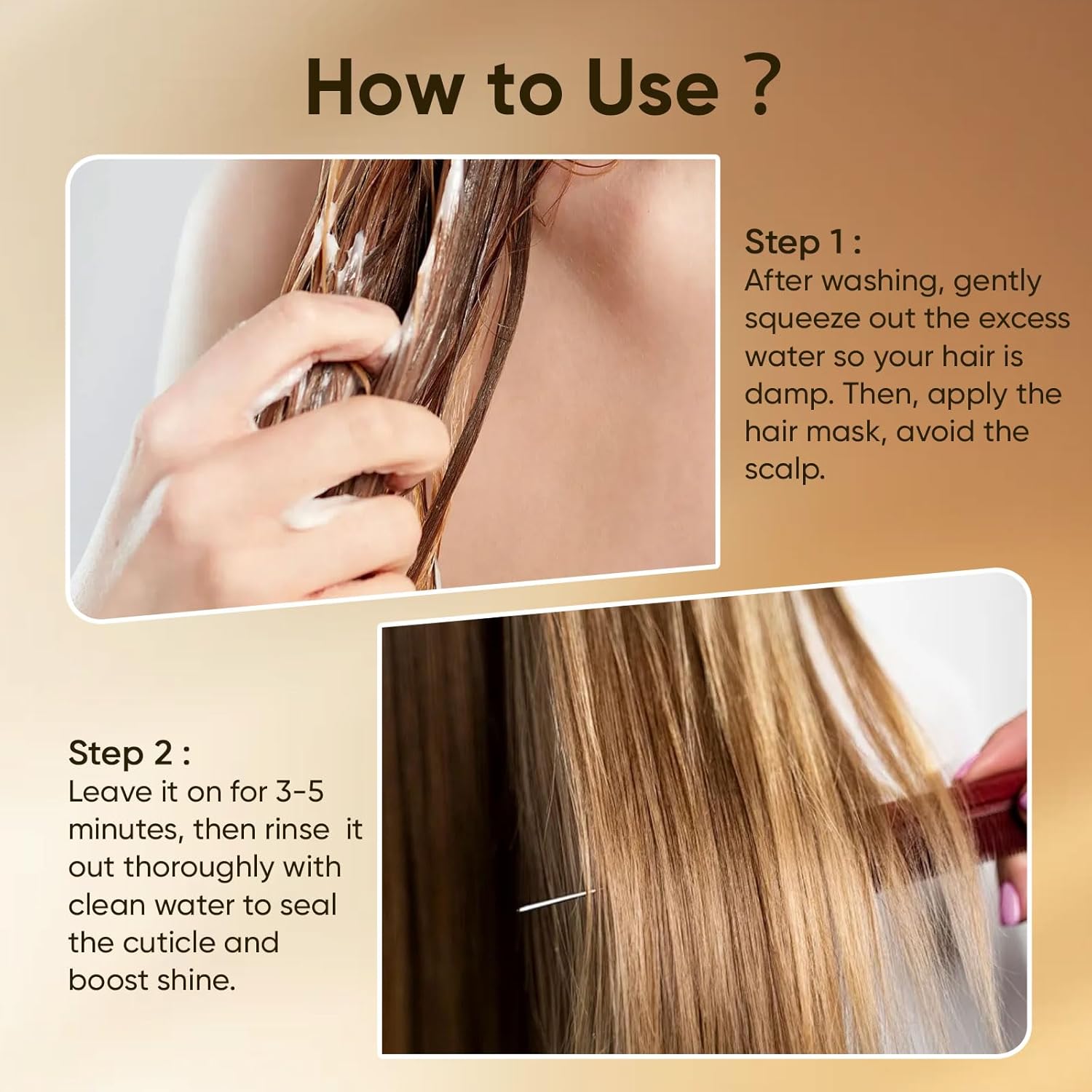 How to Use ?

Step 1 :
After washing, gently squeeze out the excess water so your hair is damp. Then, apply the hair mask, avoid the scalp.

Step 2 :
Leave it on for 3-5 minutes, then rinse  it out thoroughly with clean water to seal the cuticle and boost shine.