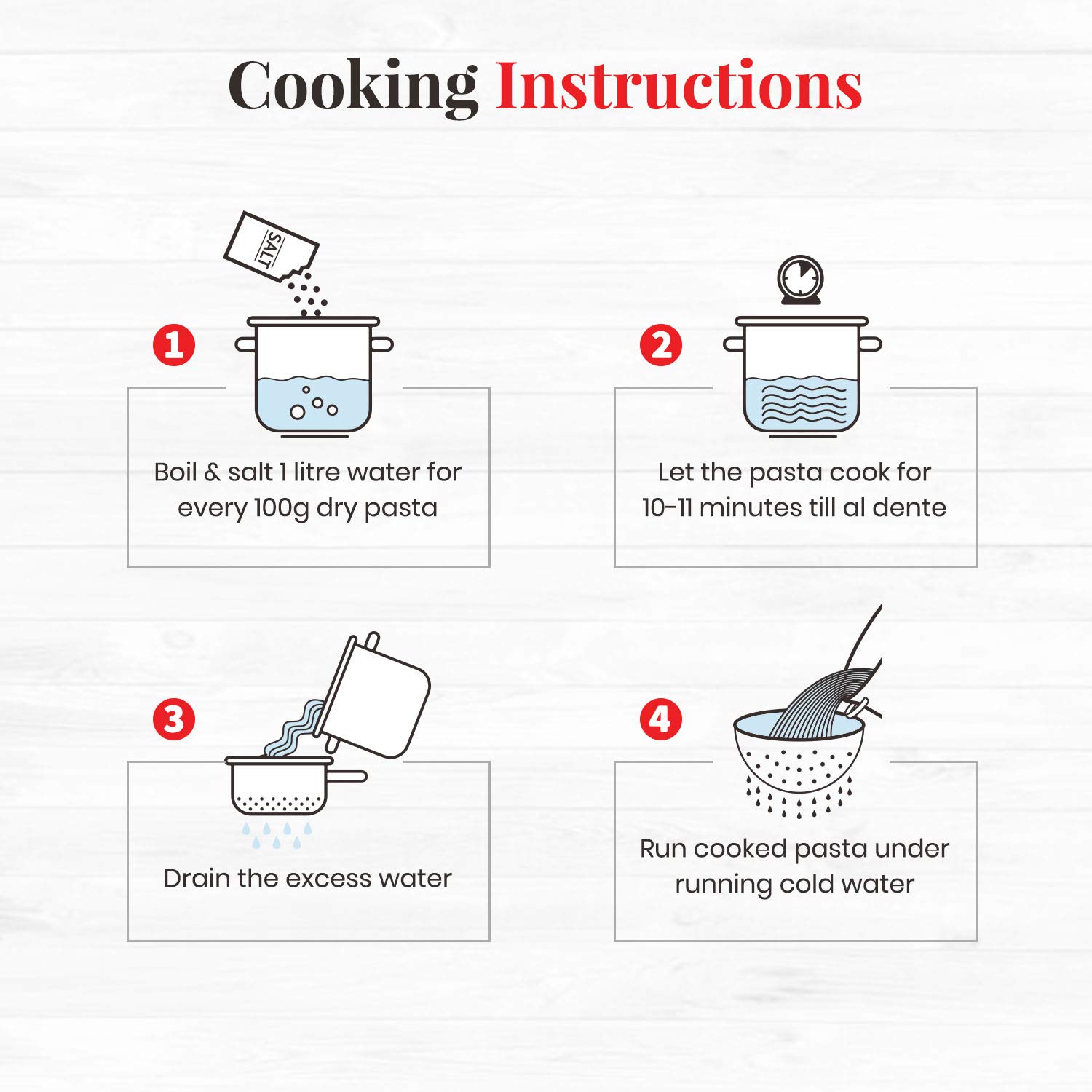 Cooking Instructions

SALT

1

Boil & salt 1 litre water for every 100g dry pasta

2

Let the pasta cook for 10-11 minutes till al dente

3

Drain the excess water

4

Run cooked pasta under running cold water