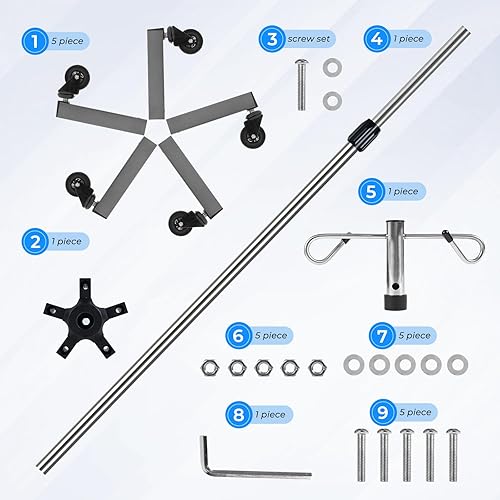 1 5 piece

3 screw set

4 1 piece

5 1 piece

2 1 piece

6 5 piece

7 5 piece

8 1 piece

9 5 piece