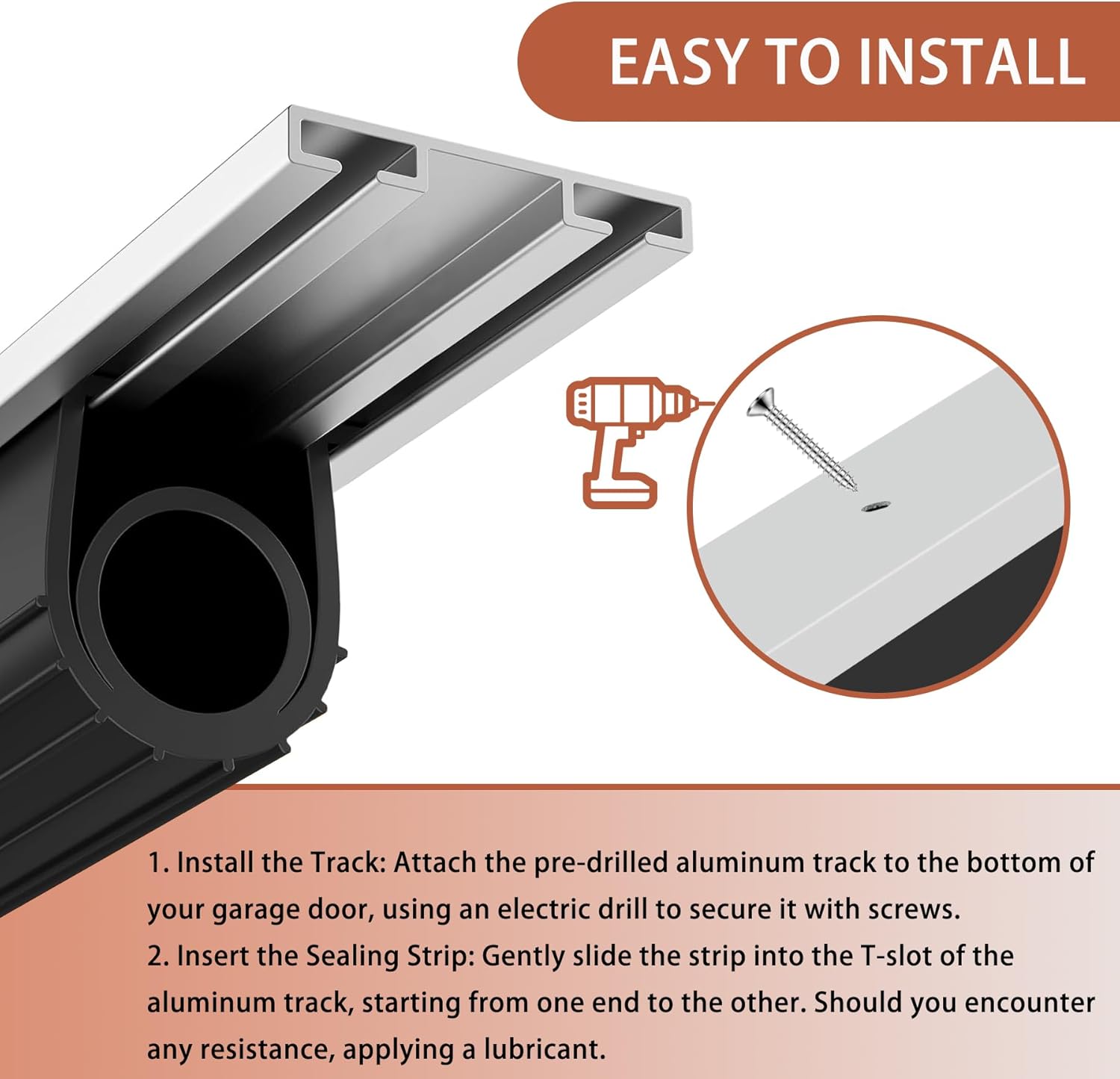 EASY TO INSTALL

1. Install the Track: Attach the pre-drilled aluminum track to the bottom of your garage door, using an electric drill to secure it with screws.
2. Insert the Sealing Strip: Gently slide the strip into the T-slot of the aluminum track, starting from one end to the other. Should you encounter any resistance, applying a lubricant.