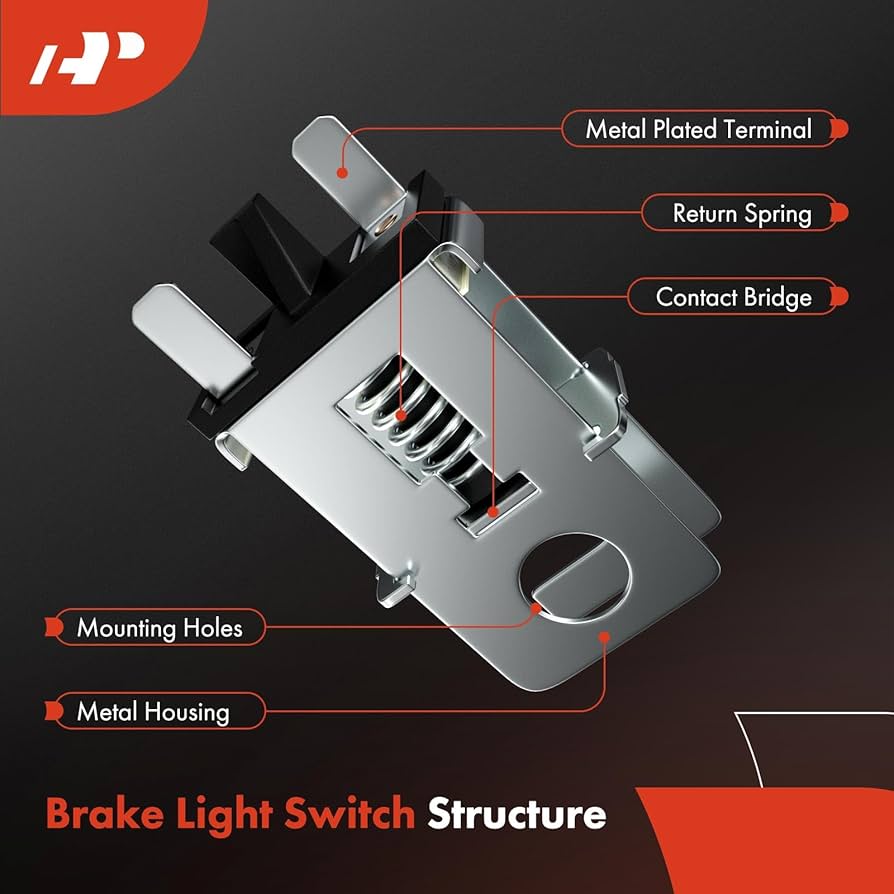 AP

Metal Plated Terminal

Return Spring

Contact Bridge

Mounting Holes

Metal Housing

Brake Light Switch Structure