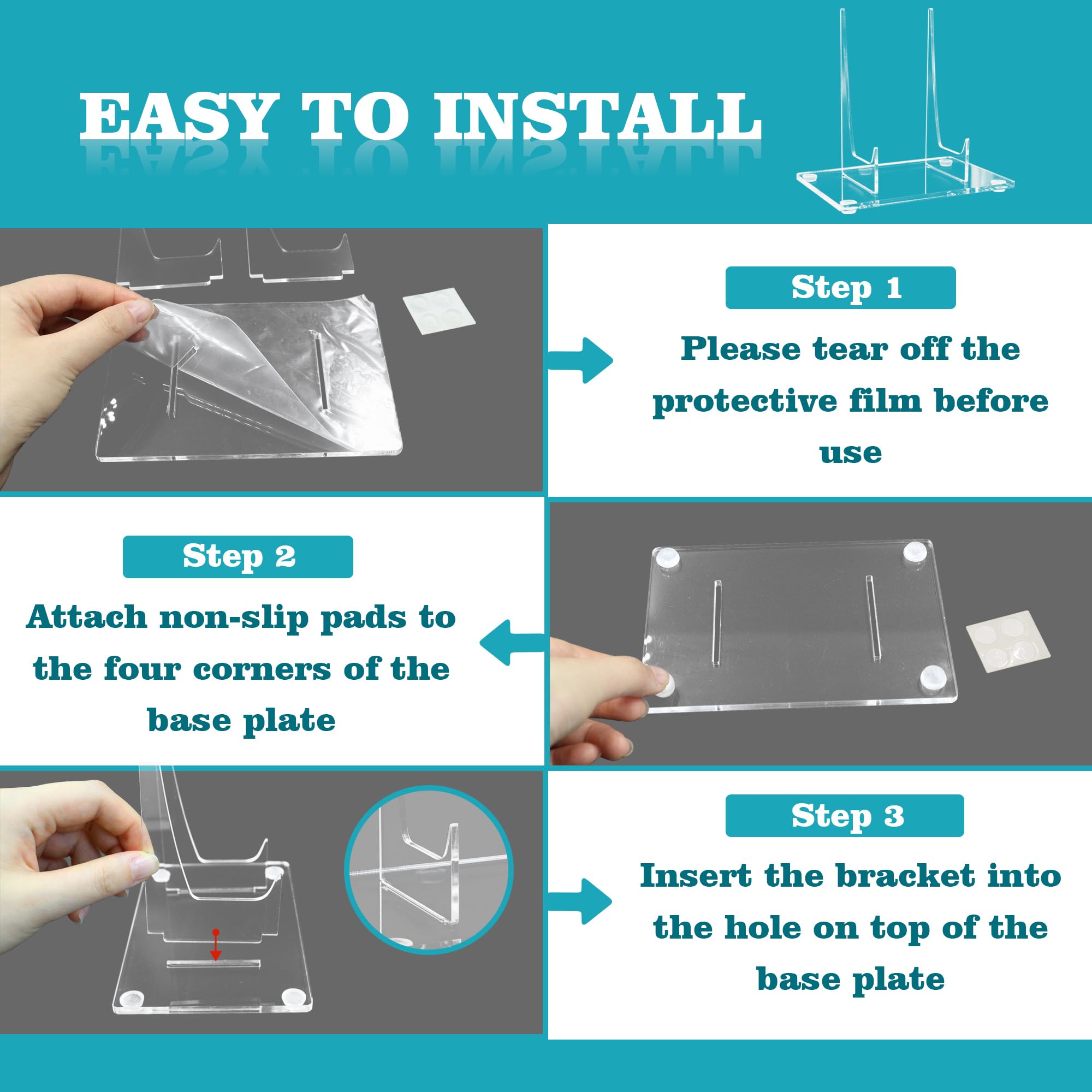 EASY TO INSTALL

Step 1

Please tear off the protective film before use

Step 2

Attach non-slip pads to the four corners of the base plate

Step 3

Insert the bracket into the hole on top of the base plate