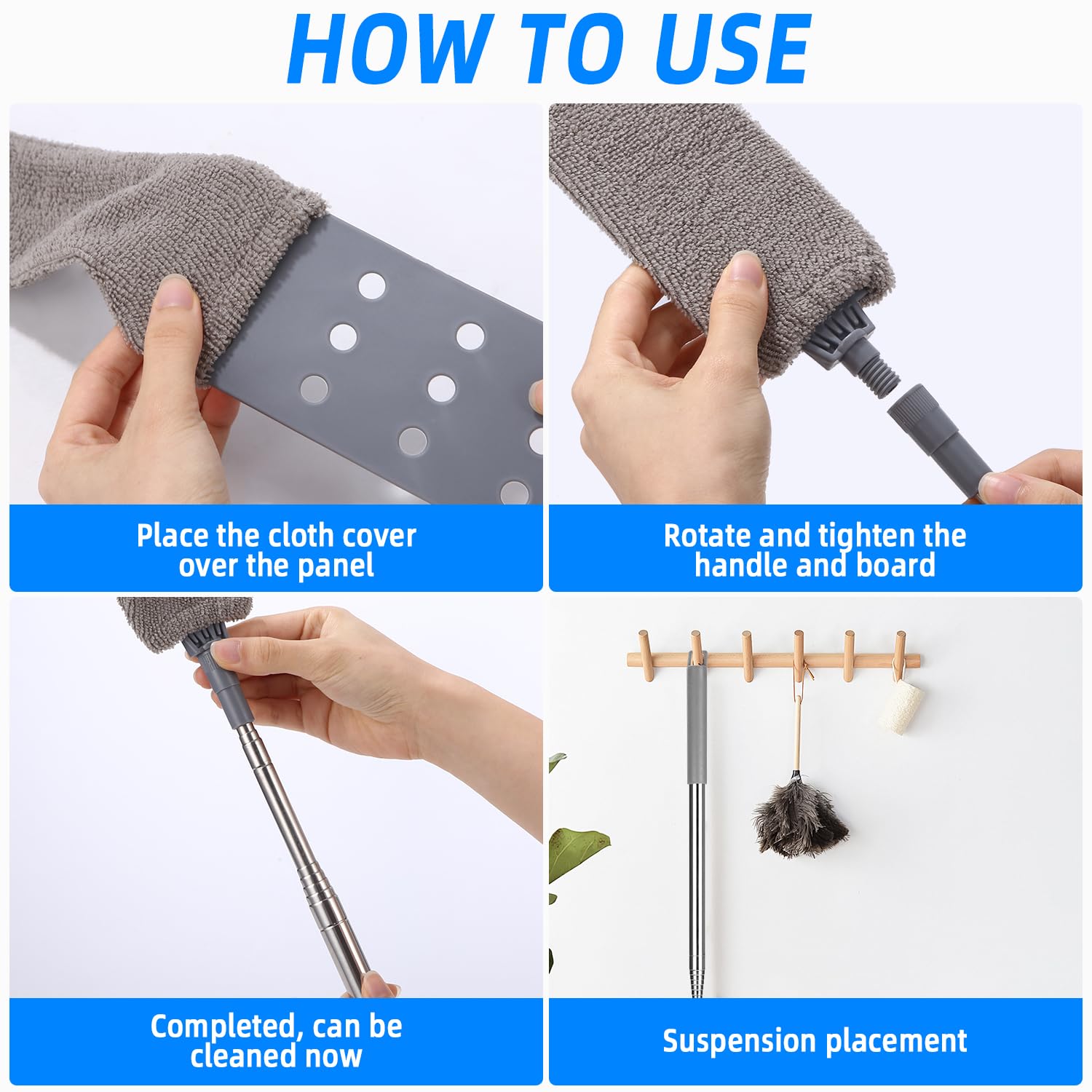 HOW TO USE

Place the cloth cover over the panel

Rotate and tighten the handle and board

Completed, can be cleaned now

Suspension placement