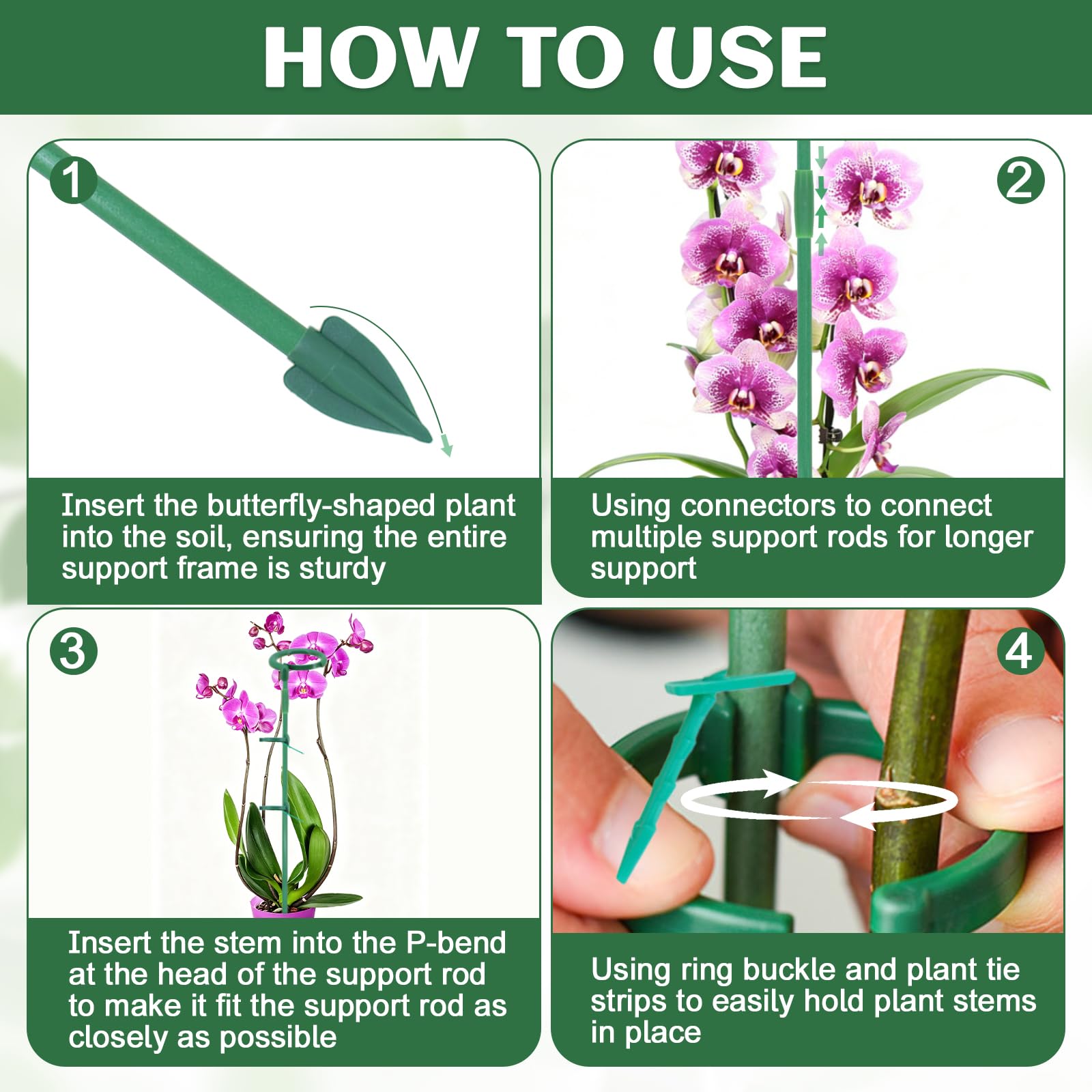 HOW TO USE

1

Insert the butterfly-shaped plant into the soil, ensuring the entire support frame is sturdy

2

Using connectors to connect multiple support rods for longer support

3

Insert the stem into the P-bend at the head of the support rod to make it fit the support rod as closely as possible

4

Using ring buckle and plant tie strips to easily hold plant stems in place