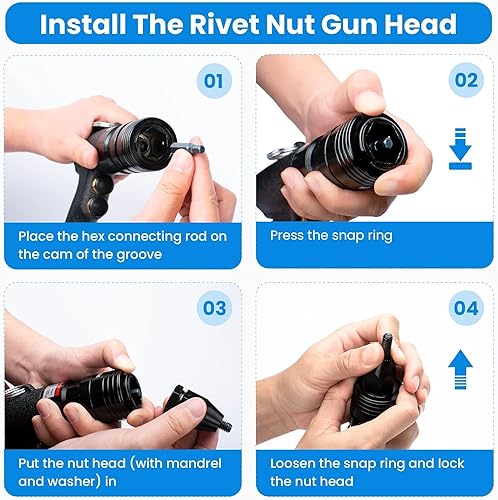 Install The Rivet Nut Gun Head

01

Place the hex connecting rod on the cam of the groove

02

Press the snap ring

03

Put the nut head (with mandrel and washer) in

04

Loosen the snap ring and lock the nut head