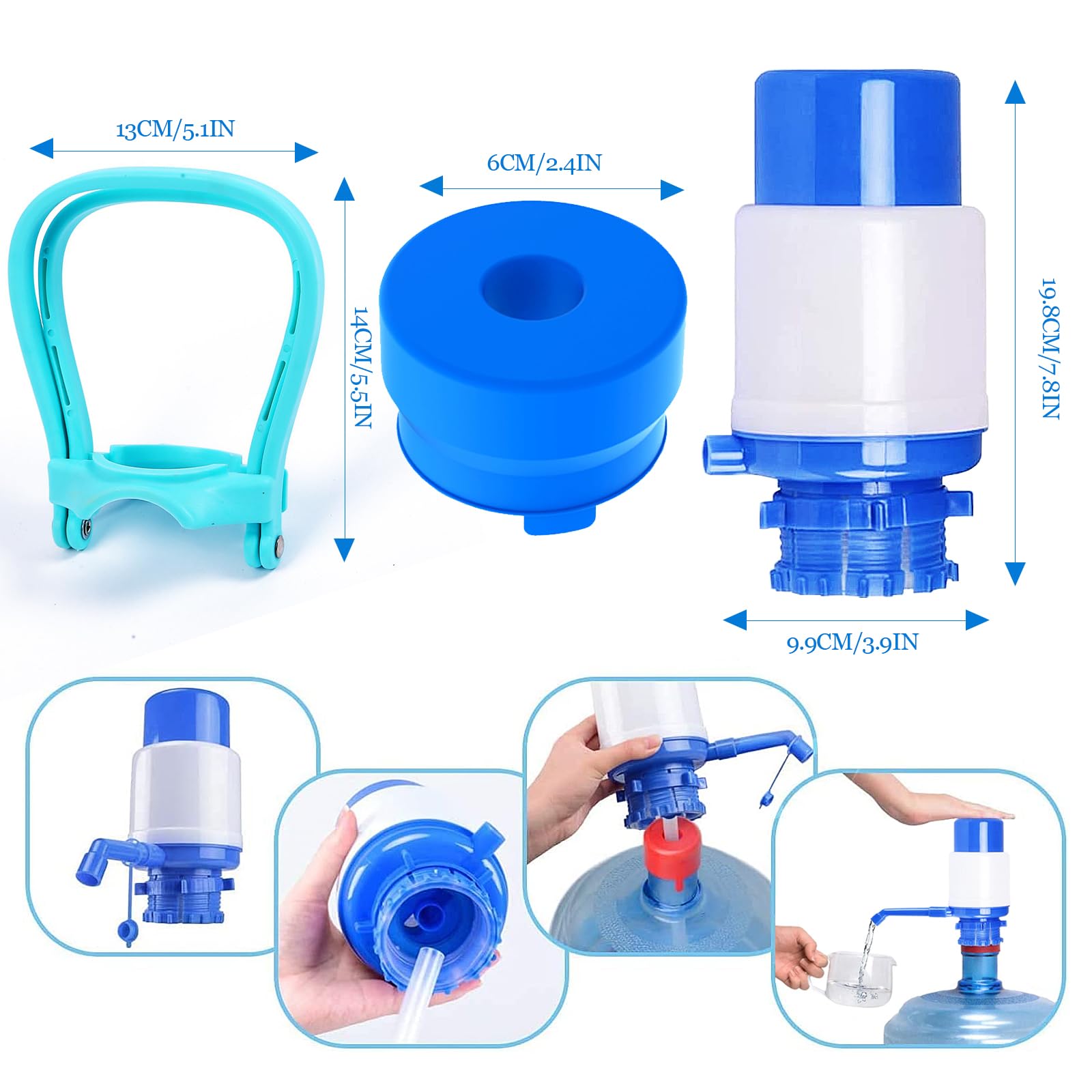 13CM/5.1IN

14CM/5.5IN

6CM/2.4IN

19.8CM/7.8IN

9.9CM/3.9IN