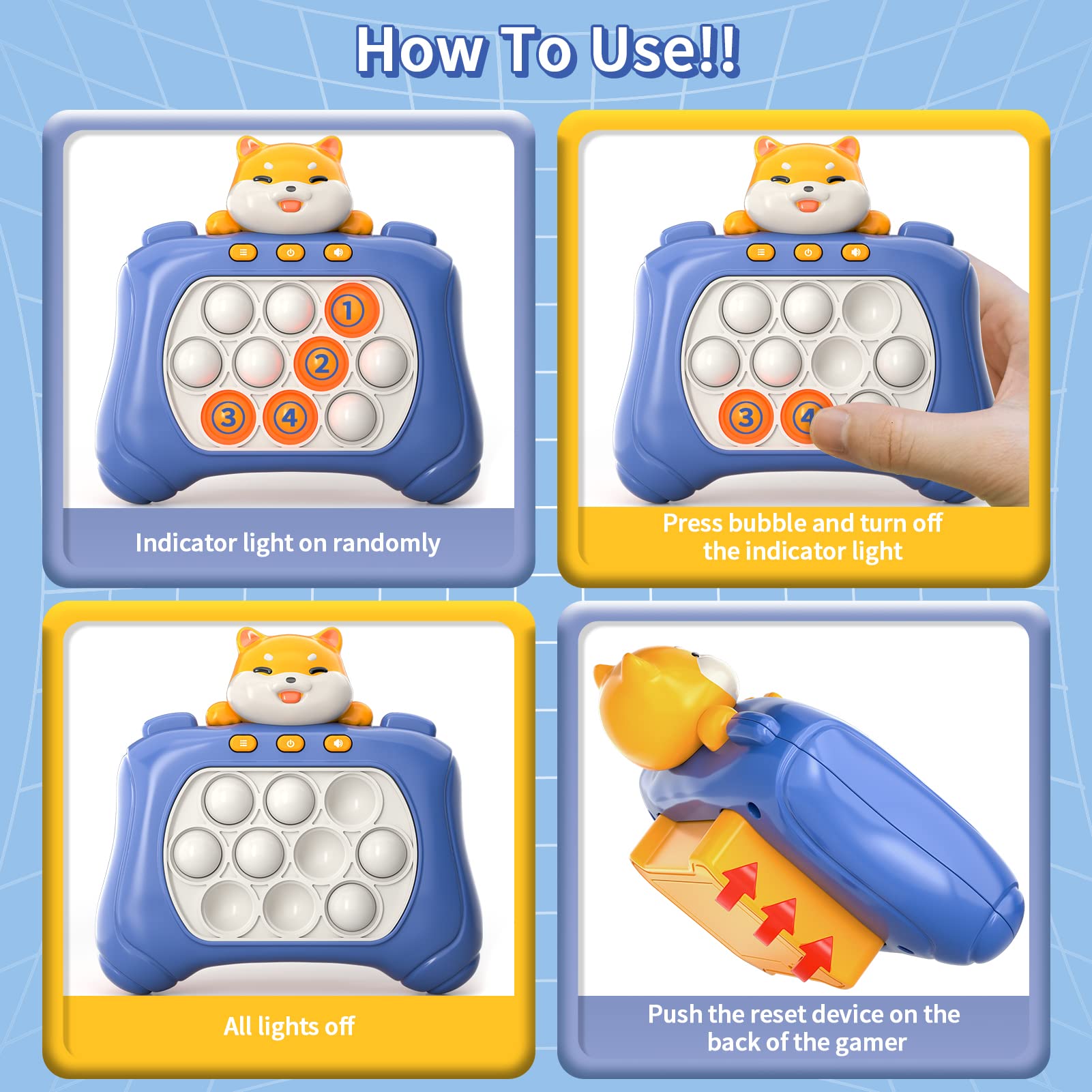 How To Use!!

1
2
3
4

Indicator light on randomly

3
4

Press bubble and turn off the indicator light

All lights off

Push the reset device on the back of the gamer