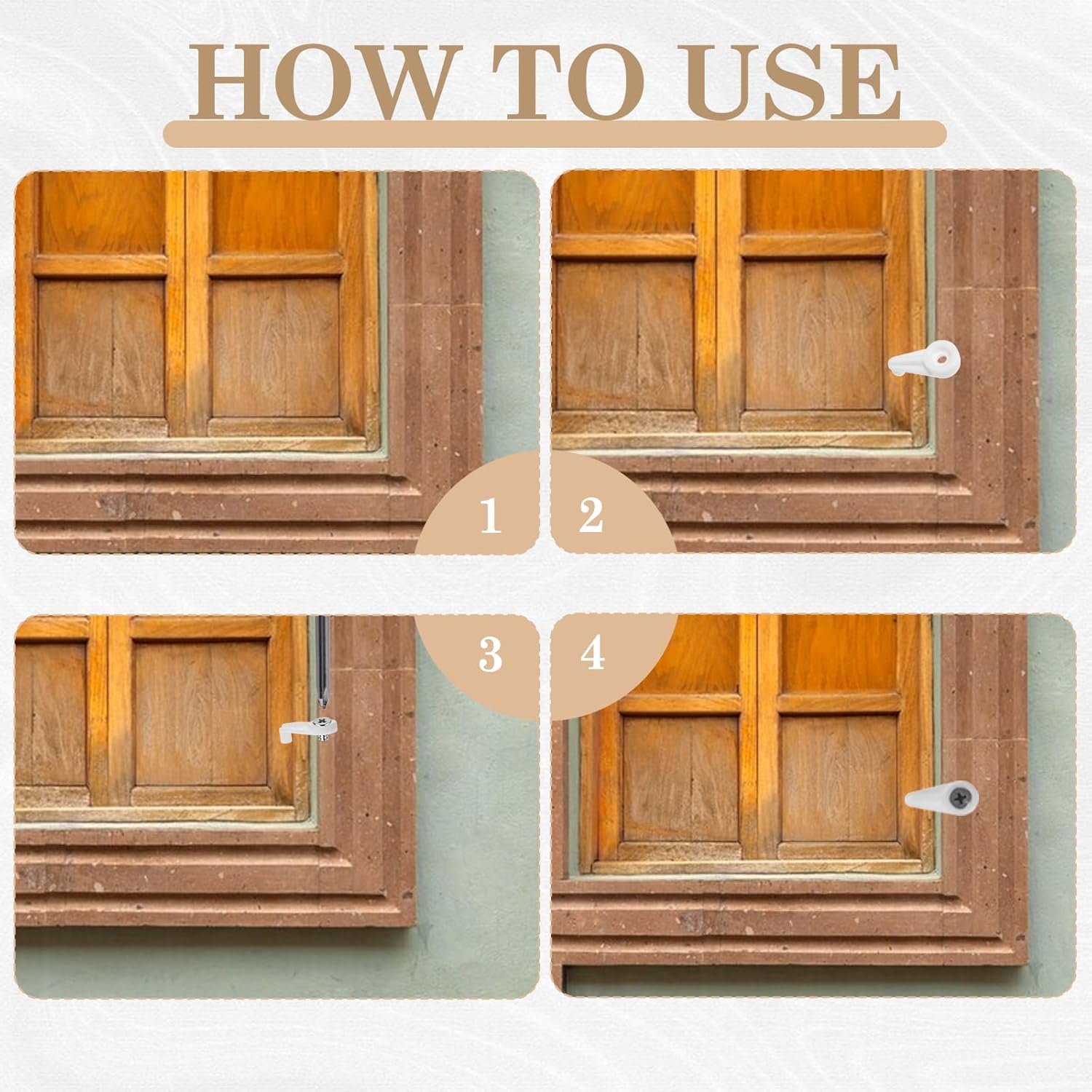 HOW TO USE

1

2

3

4