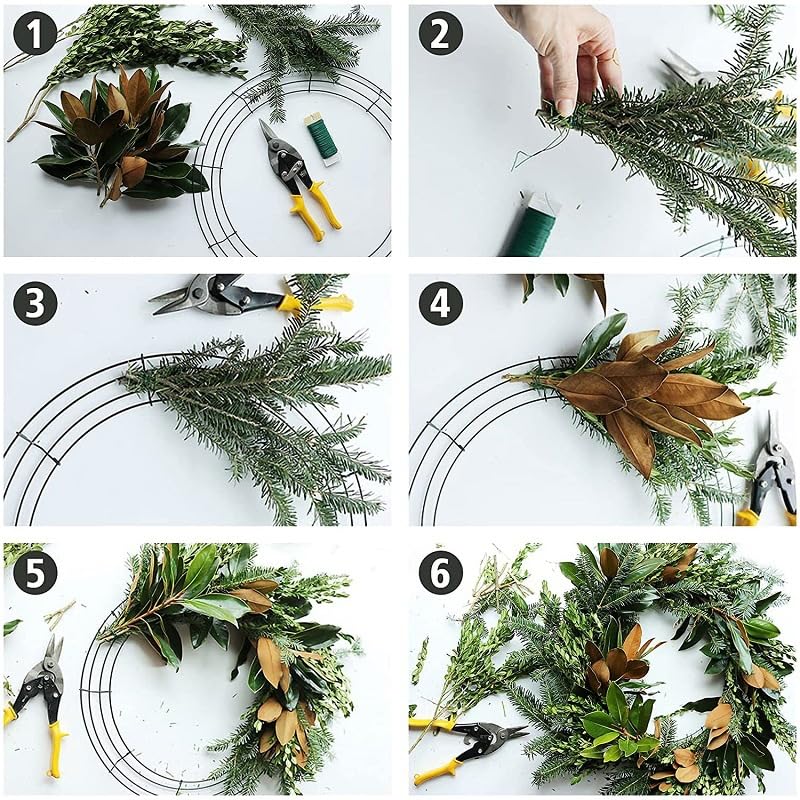 1

2

3

4

5

6