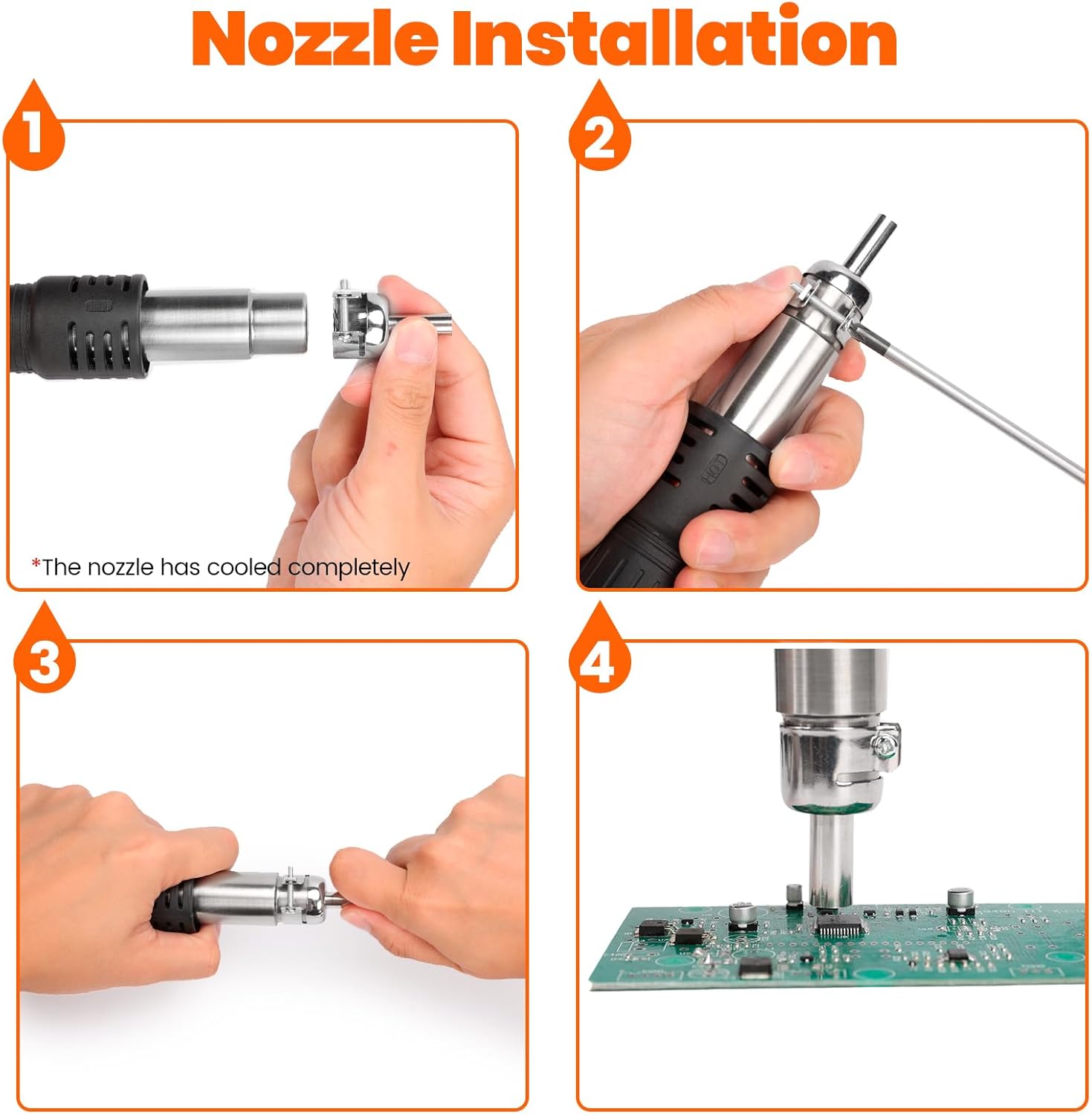 Nozzle Installation

1

*The nozzle has cooled completely

2

HOT

3

4