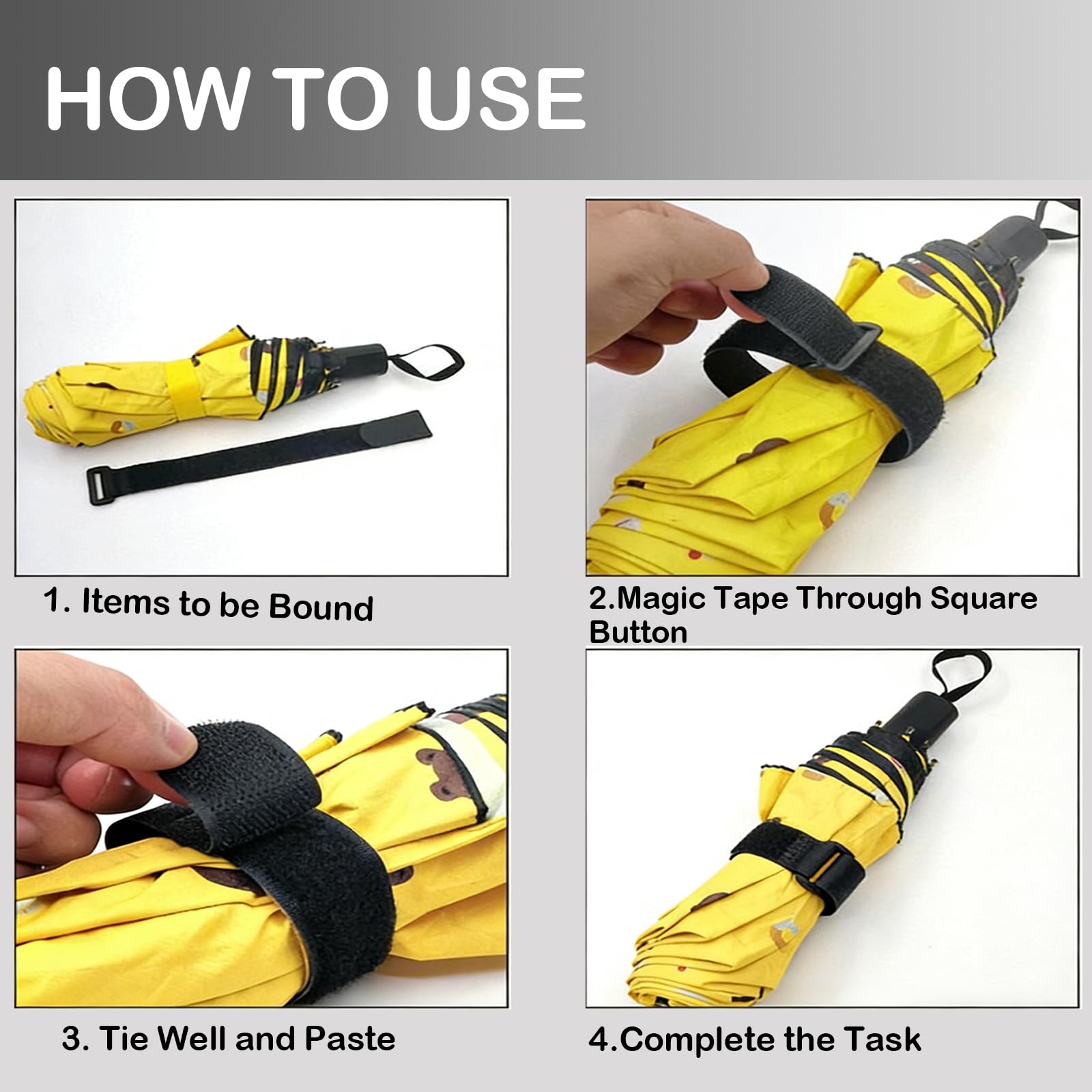 HOW TO USE

1. Items to be Bound

2.Magic Tape Through Square Button

3. Tie Well and Paste

4.Complete the Task