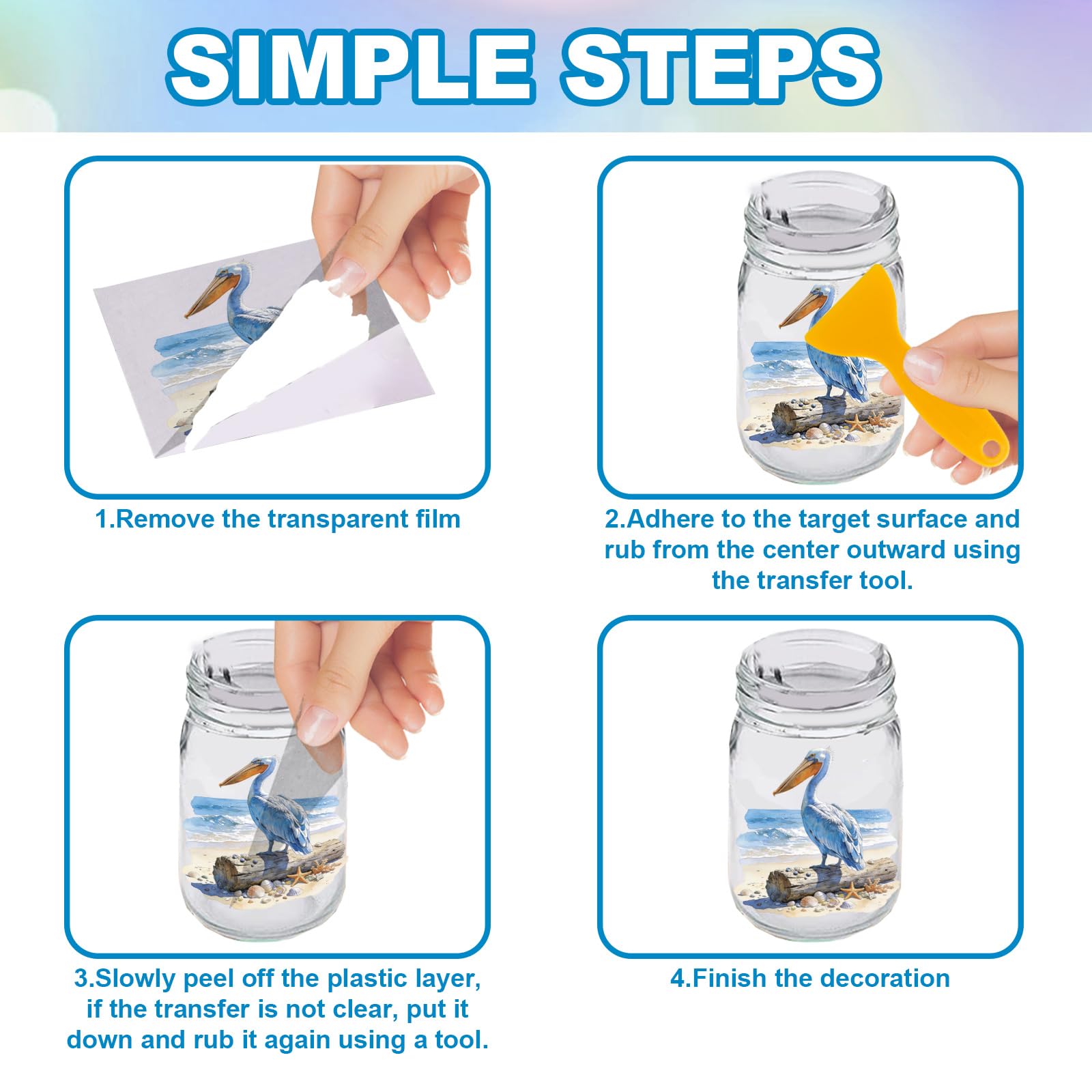 SIMPLE STEPS

1.Remove the transparent film

2.Adhere to the target surface and rub from the center outward using the transfer tool.

3.Slowly peel off the plastic layer, if the transfer is not clear, put it down and rub it again using a tool.

4.Finish the decoration