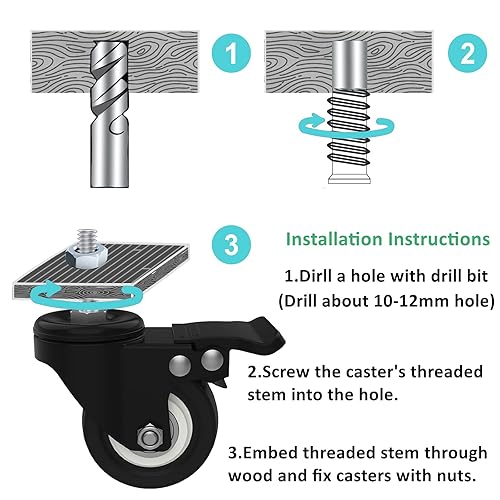 1

2

3

Installation Instructions

1.Dirll a hole with drill bit (Drill about 10-12mm hole)

2.Screw the caster's threaded stem into the hole.

3.Embed threaded stem through wood and fix casters with nuts.