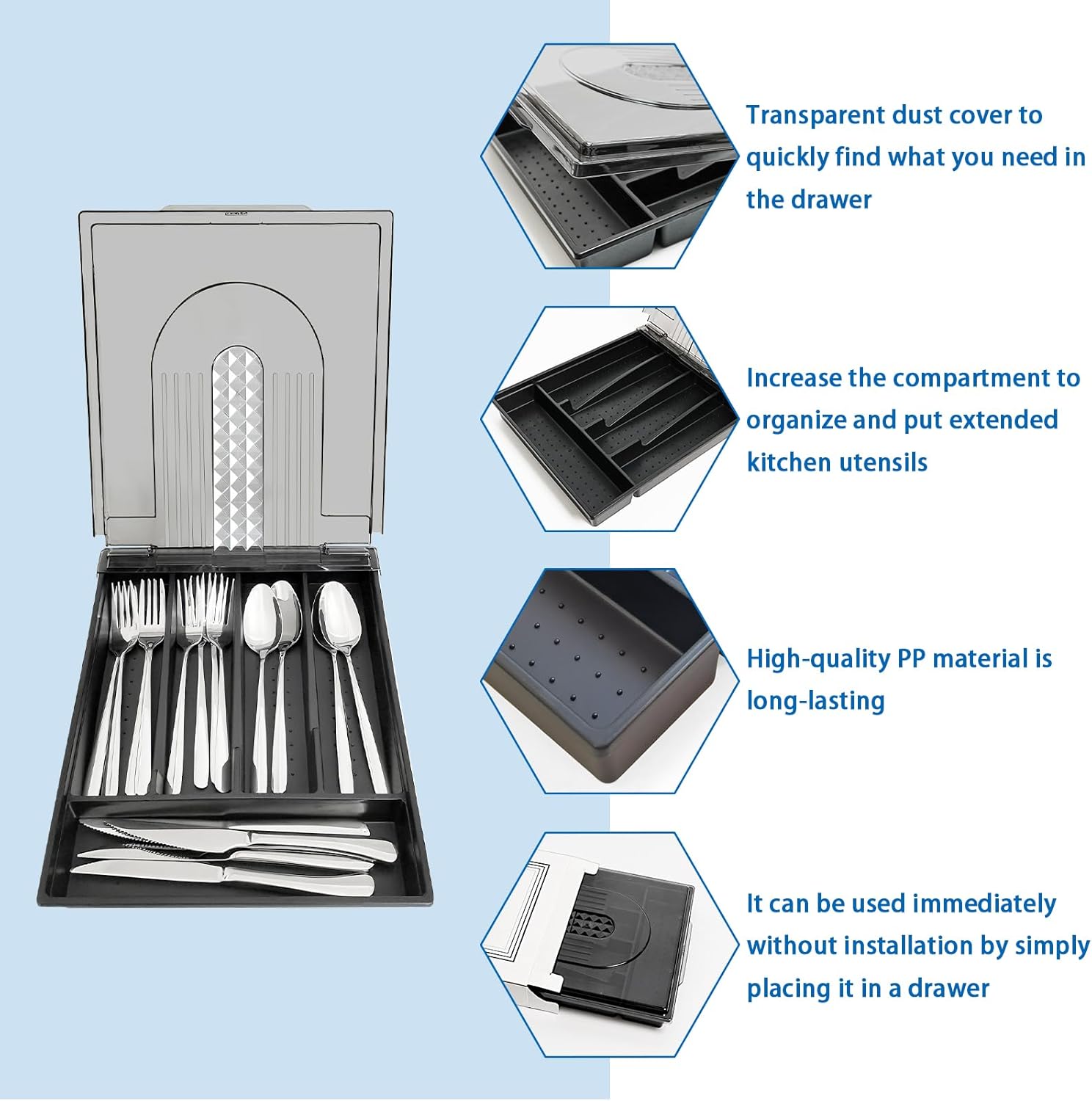 Transparent dust cover to quickly find what you need in the drawer

Increase the compartment to organize and put extended kitchen utensils

High-quality PP material is long-lasting

It can be used immediately without installation by simply placing it in a drawer