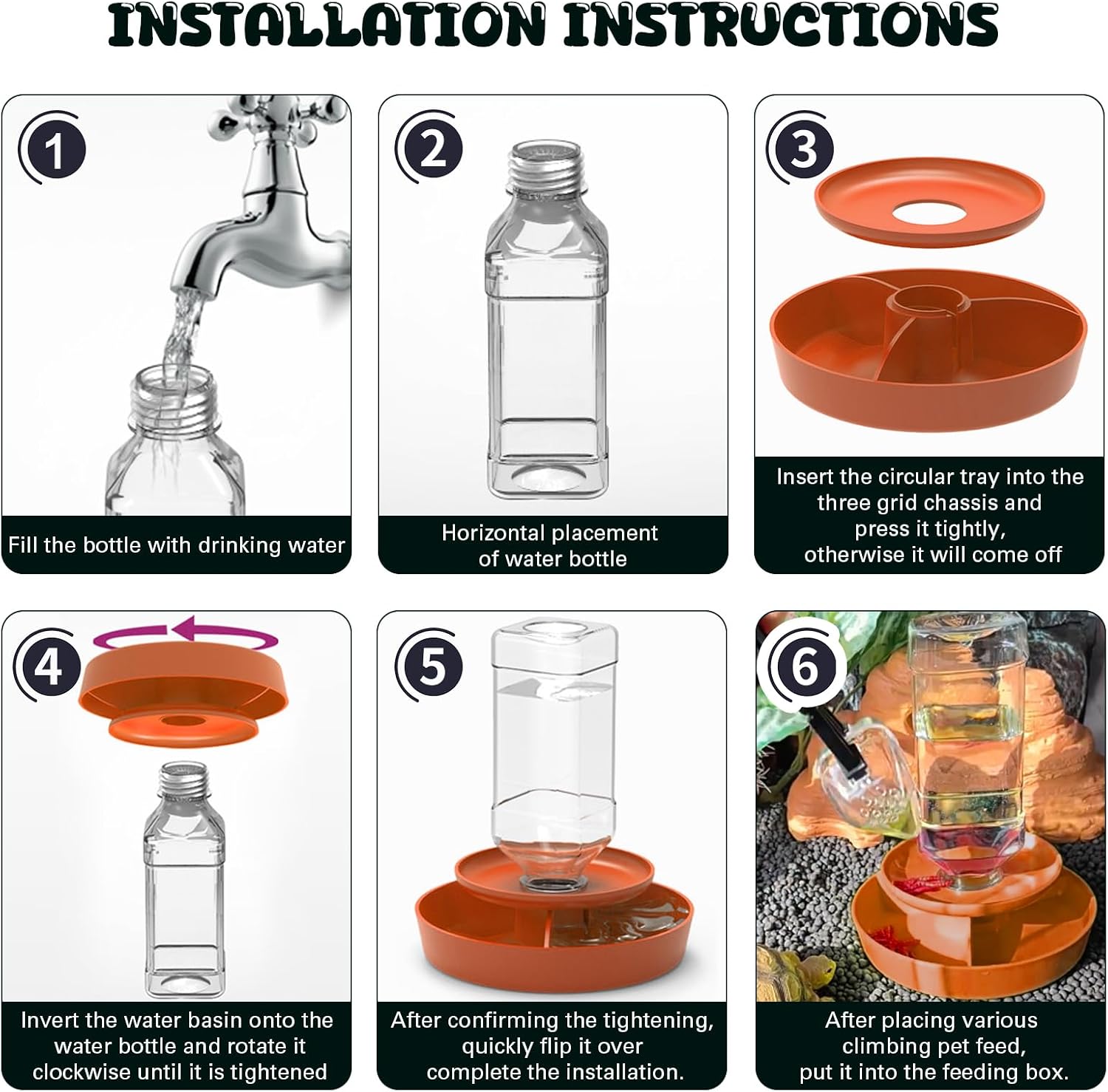 INSTALLATION INSTRUCTIONS

1

Fill the bottle with drinking water

2

Horizontal placement of water bottle

3

Insert the circular tray into the three grid chassis and press it tightly, otherwise it will come off

4

Invert the water basin onto the water bottle and rotate it clockwise until it is tightened

5

After confirming the tightening, quickly flip it over complete the installation.

6

After placing various climbing pet feed, put it into the feeding box.