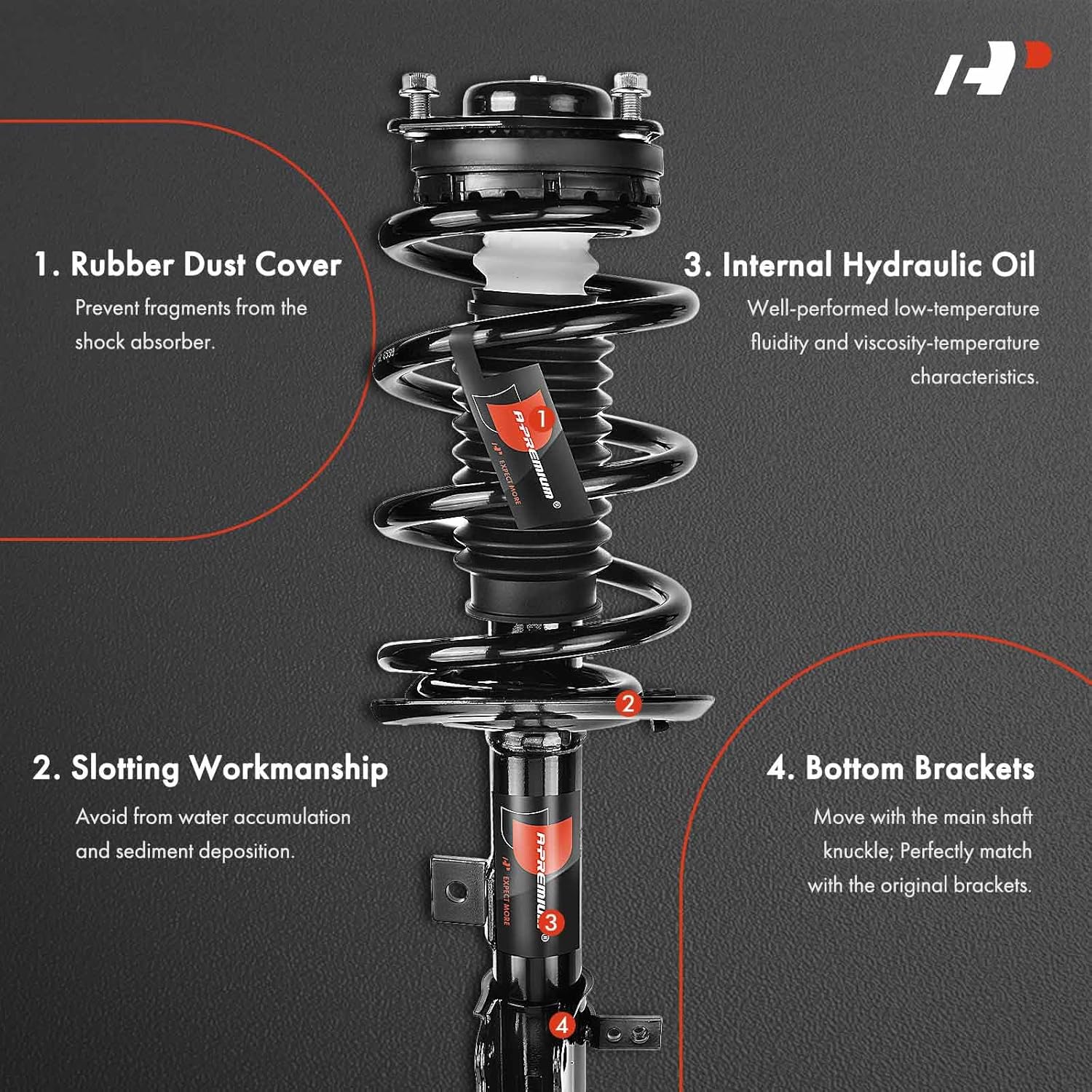 1. Rubber Dust Cover

Prevent fragments from the shock absorber.

3. Internal Hydraulic Oil

Well-performed low-temperature fluidity and viscosity-temperature characteristics.

A-PREMIUM®
EXPECT MORE

1

2

2. Slotting Workmanship

Avoid from water accumulation and sediment deposition.

4. Bottom Brackets

Move with the main shaft knuckle; Perfectly match with the original brackets.

A-PREMIUM®
EXPECT MORE

3

4