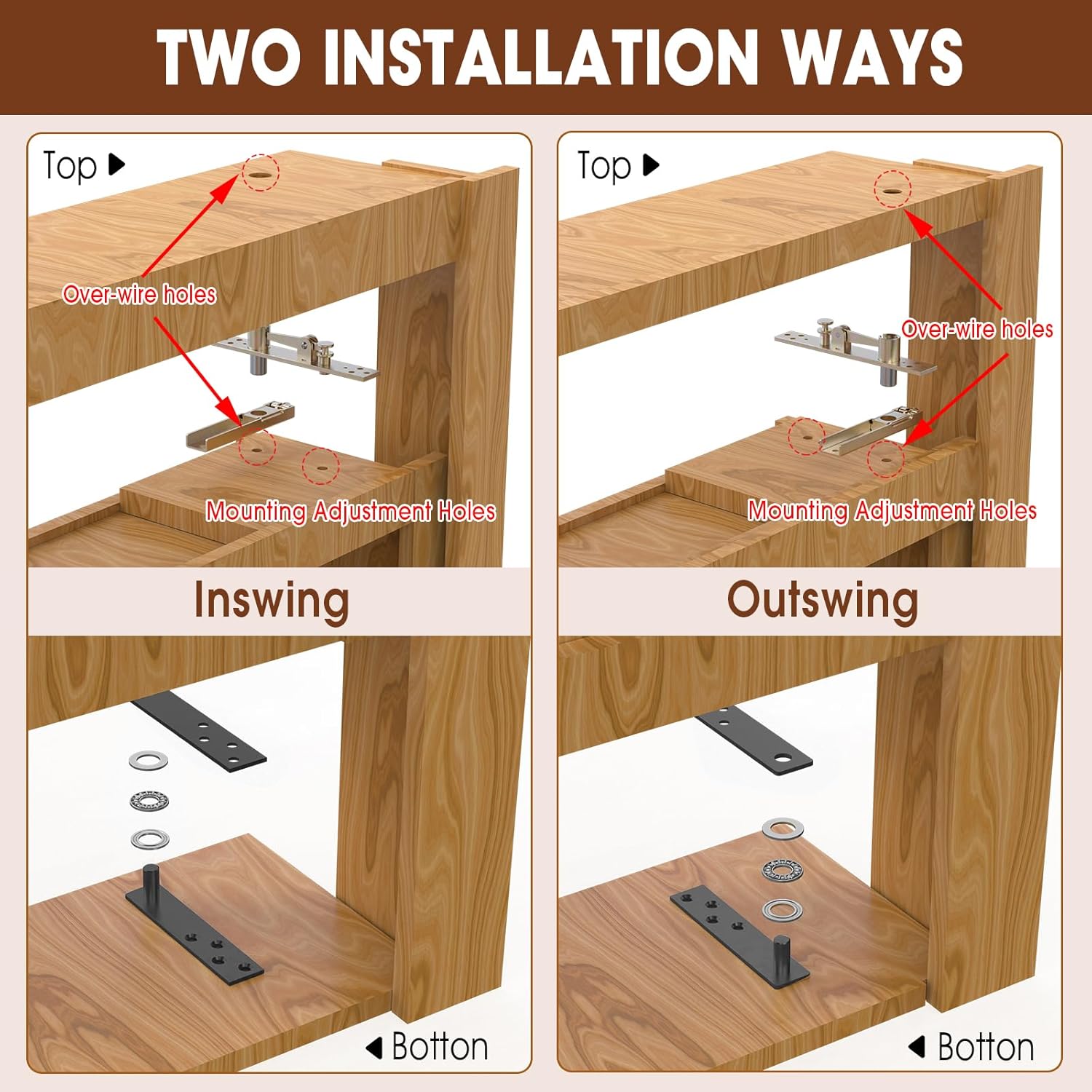 TWO INSTALLATION WAYS

Top ▶

Over-wire holes

Mounting Adjustment Holes

Inswing

◀ Botton

Top ▶

Over-wire holes

Mounting Adjustment Holes

Outswing

◀ Botton