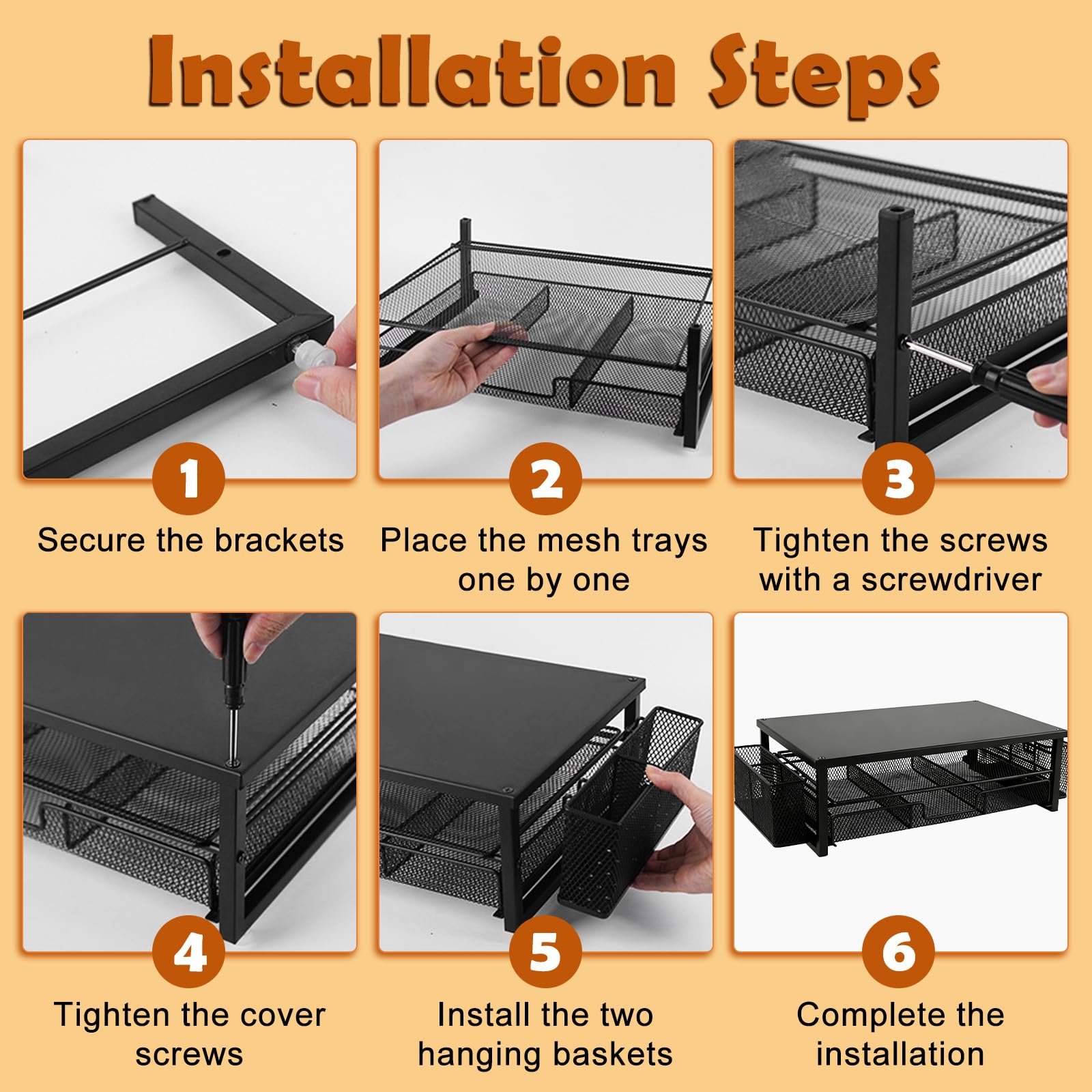 Installation Steps

1
Secure the brackets

2
Place the mesh trays one by one

3
Tighten the screws with a screwdriver

4
Tighten the cover screws

5
Install the two hanging baskets

6
Complete the installation