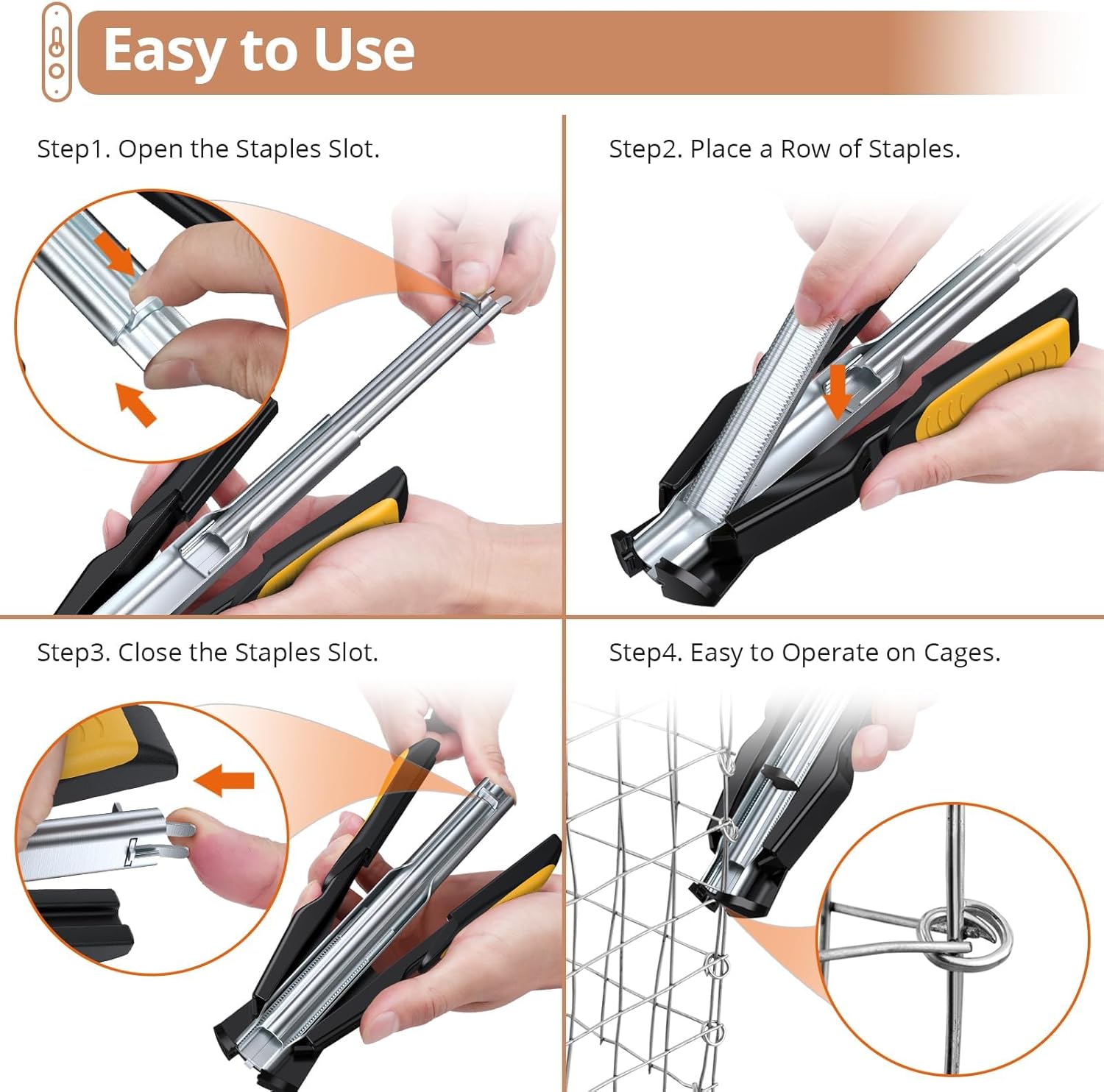 Easy to Use

Step1. Open the Staples Slot.

Step2. Place a Row of Staples.

Step3. Close the Staples Slot.

Step4. Easy to Operate on Cages.