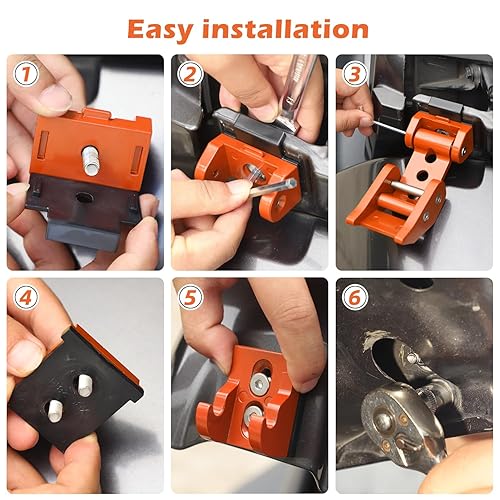 Easy installation

1

2

3

4

5

6