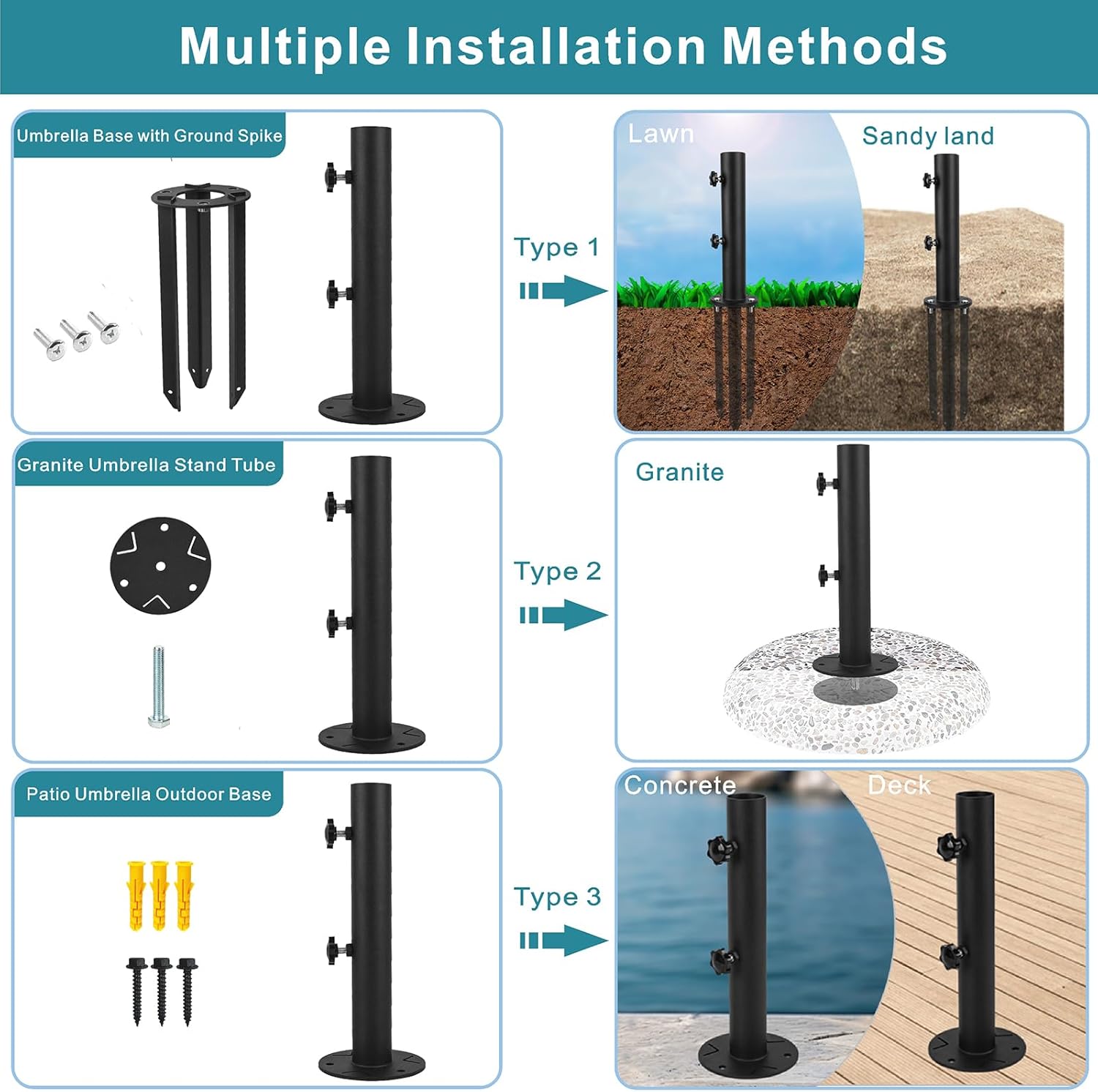 Multiple Installation Methods

Umbrella Base with Ground Spike

Type 1

Lawn

Sandy land

Granite Umbrella Stand Tube

Type 2

Granite

Patio Umbrella Outdoor Base

Type 3

Concrete

Deck