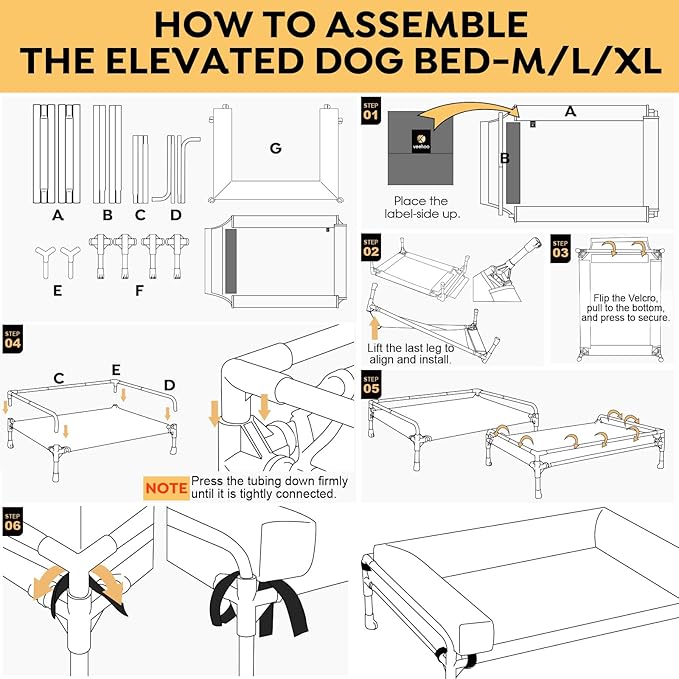 HOW TO ASSEMBLE
THE ELEVATED DOG BED-M/L/XL

A B C D

G

E F

STEP 01

veehoo

A

B

Place the label-side up.

STEP 02

Lift the last leg to align and install.

STEP 03

Flip the Velcro, pull to the bottom, and press to secure.

STEP 04

C E D

NOTE Press the tubing down firmly until it is tightly connected.

STEP 05

STEP 06