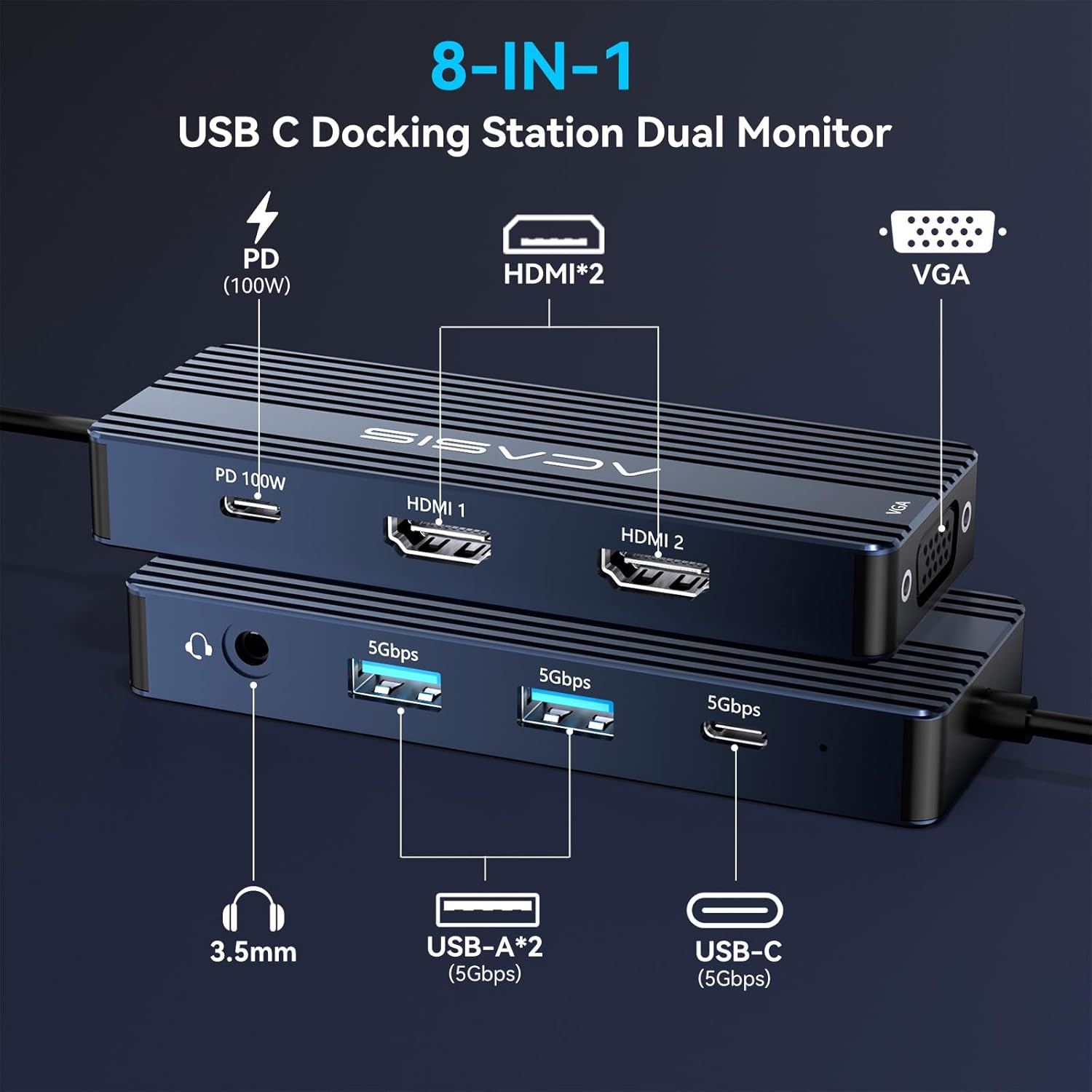 8-IN-1

USB C Docking Station Dual Monitor

PD
(100W)

HDMI*2

VGA

ACASIS

PD 100W

HDMI 1

HDMI 2

VGA

5Gbps

5Gbps

5Gbps

3.5mm

USB-A*2
(5Gbps)

USB-C
(5Gbps)