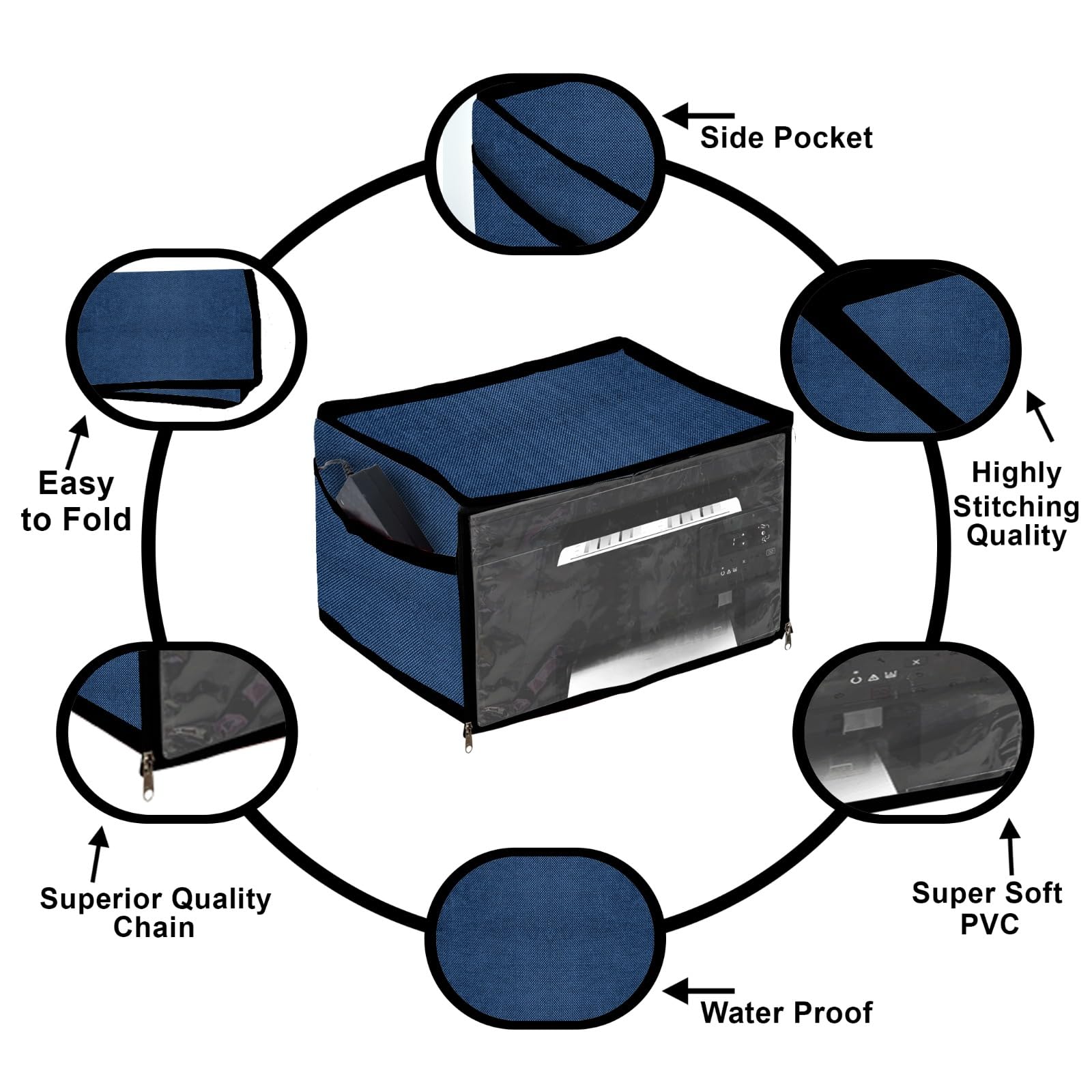 Side Pocket

Easy to Fold

Highly Stitching Quality

Superior Quality Chain

Super Soft PVC

Water Proof