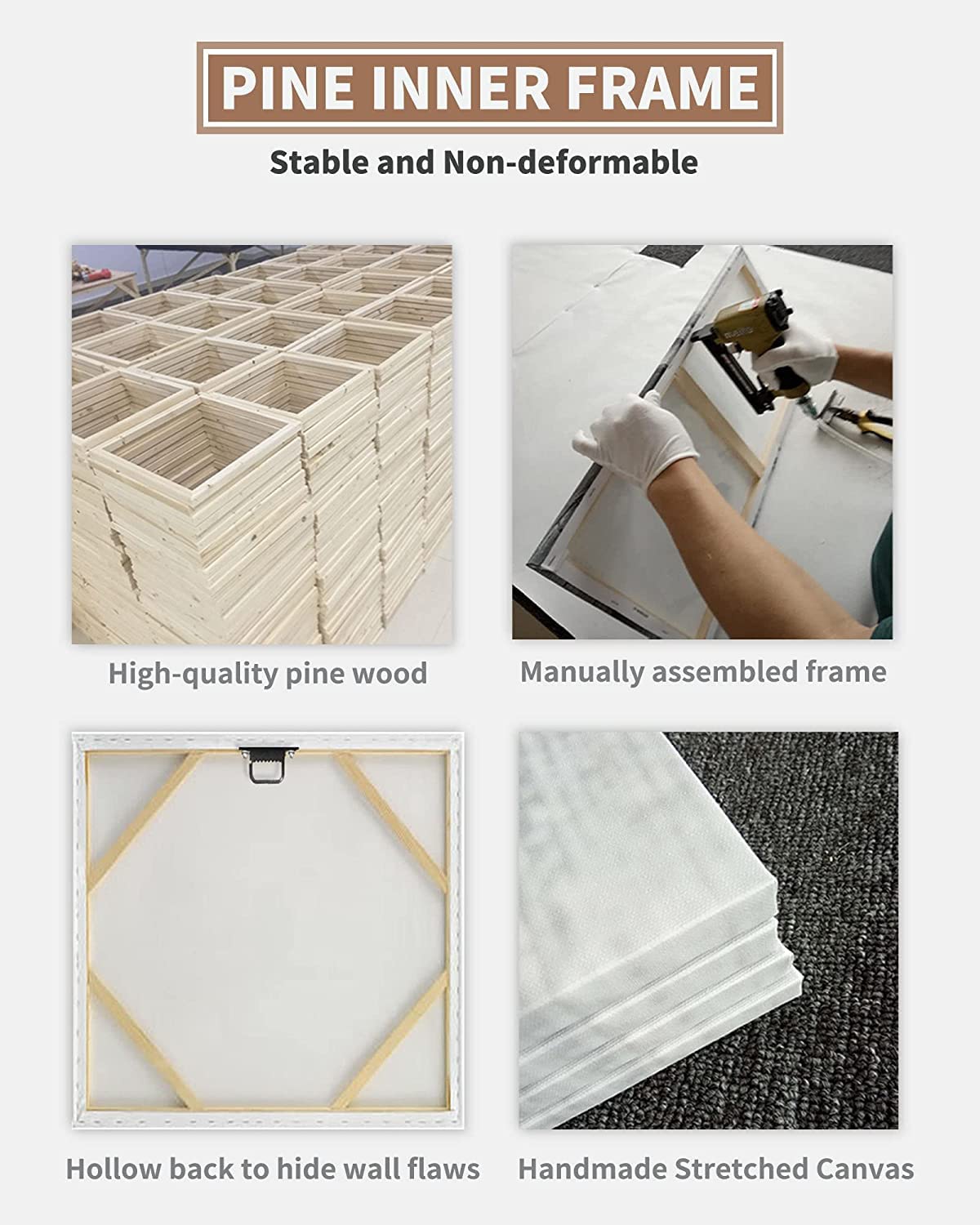 PINE INNER FRAME

Stable and Non-deformable

High-quality pine wood

Manually assembled frame

Hollow back to hide wall flaws

Handmade Stretched Canvas