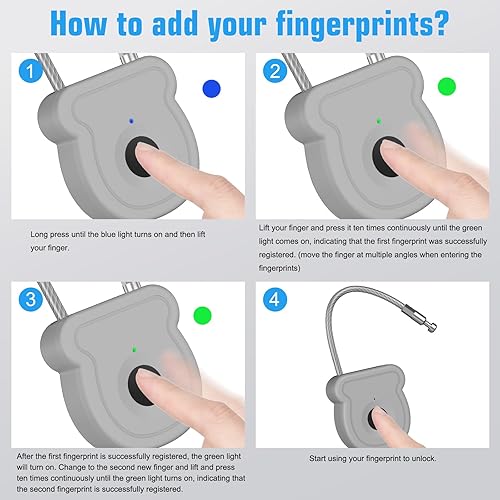 How to add your fingerprints?

1

Long press until the blue light turns on and then lift your finger.

2

Lift your finger and press it ten times continuously until the green light comes on, indicating that the first fingerprint was successfully registered. (move the finger at multiple angles when entering the fingerprints)

3

After the first fingerprint is successfully registered, the green light will turn on. Change to the second new finger and lift and press ten times continuously until the green light turns on, indicating that the second fingerprint is successfully registered.

4

Start using your fingerprint to unlock.